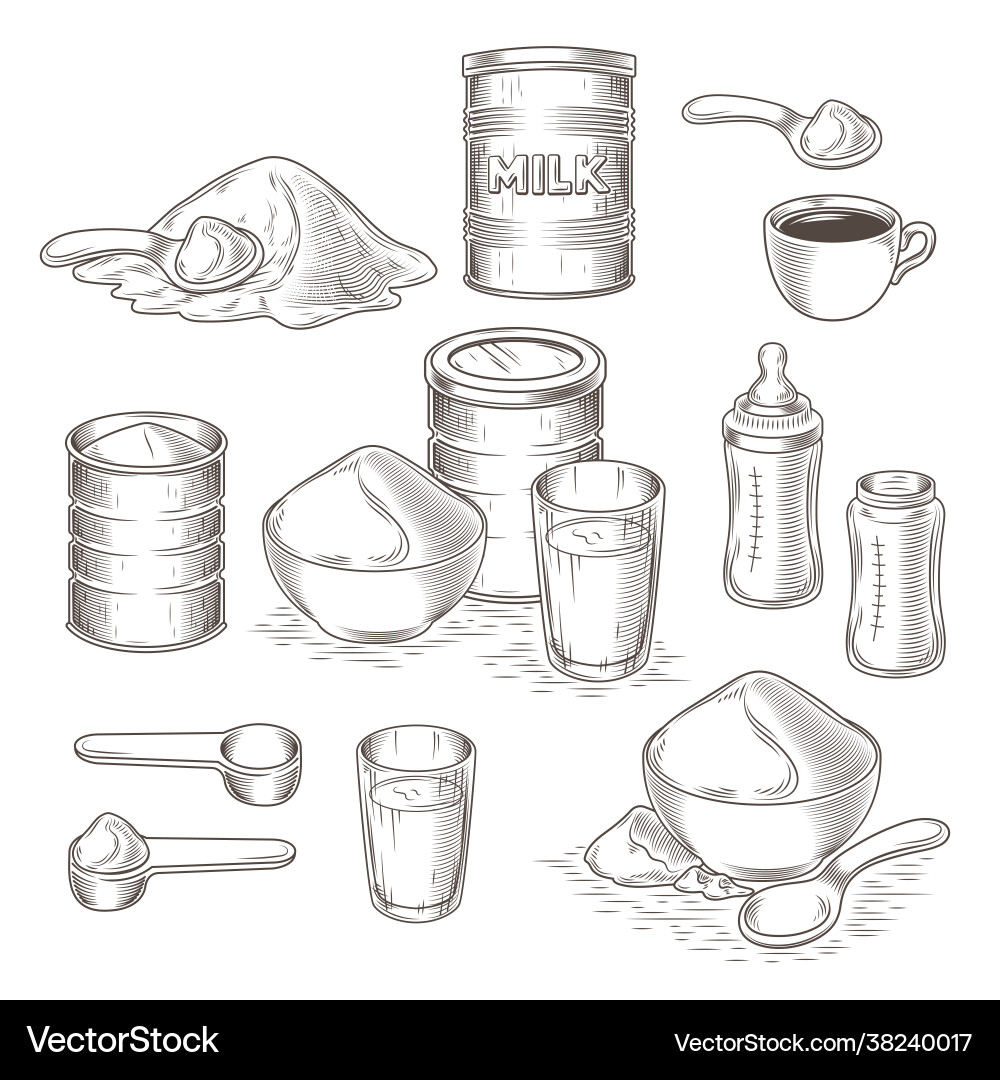 MILK

VectorStock®

VectorStock.com/38240017