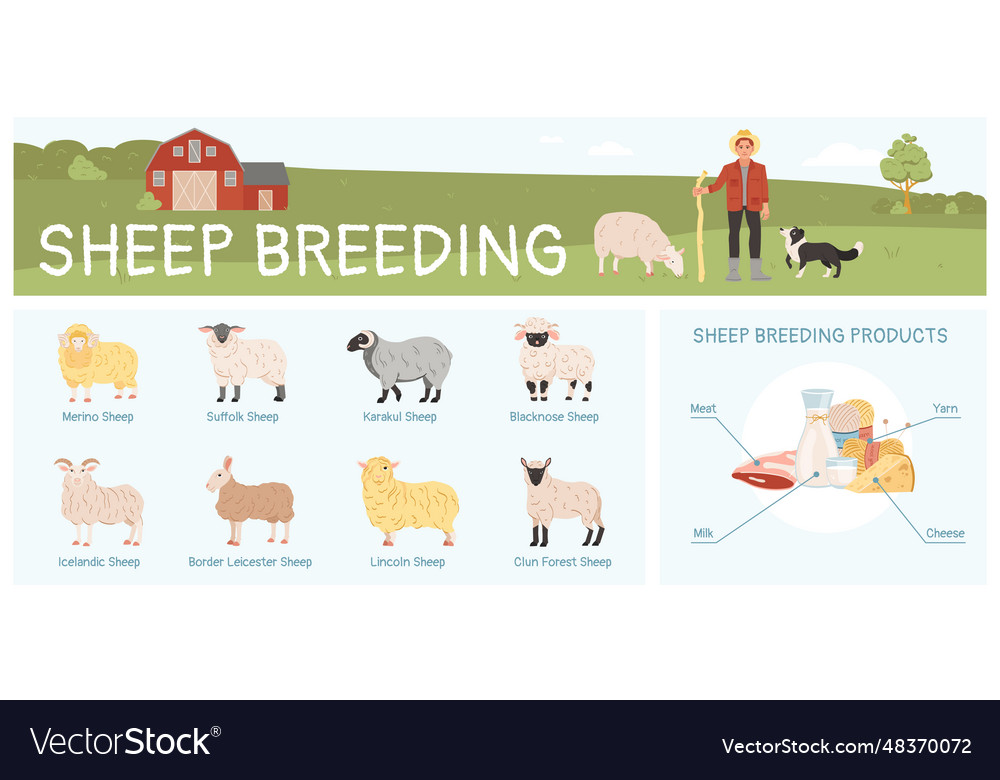 SHEEP BREEDING

Merino Sheep

Suffolk Sheep

Karakul Sheep

Blacknose Sheep

Icelandic Sheep

Border Leicester Sheep

Lincoln Sheep

Clun Forest Sheep

SHEEP BREEDING PRODUCTS

Meat

Yarn

Milk

Cheese

VectorStock®

VectorStock.com/48370072