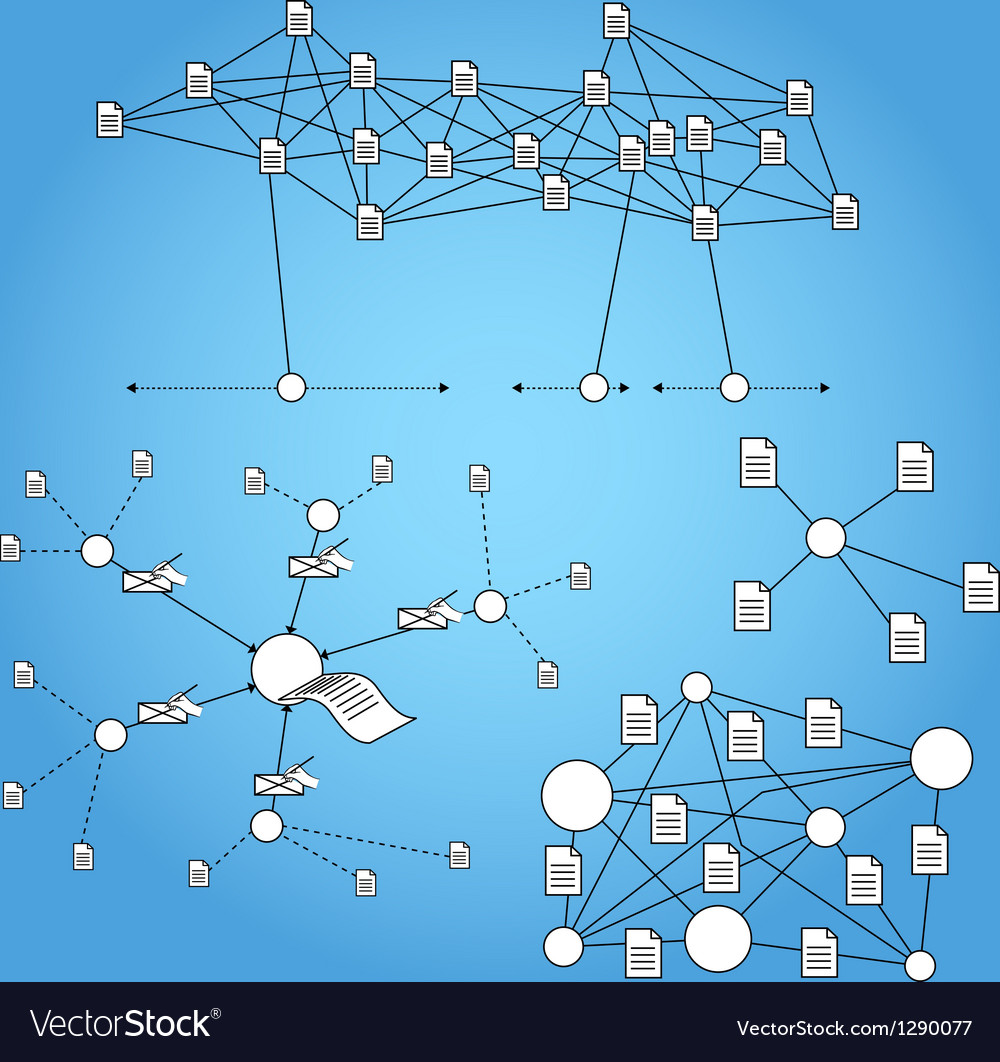 VectorStock®

VectorStock.com/1290077