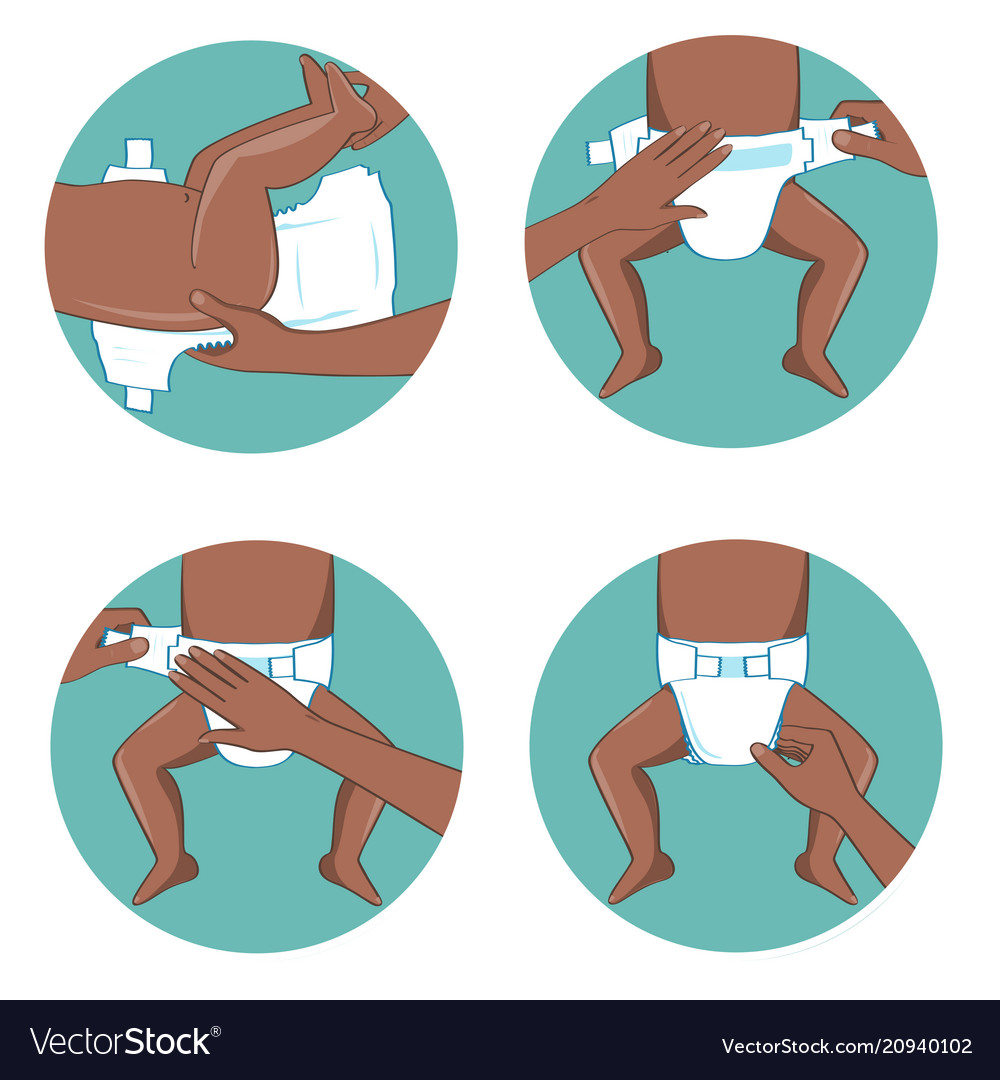 VectorStock®

VectorStock.com/20940102