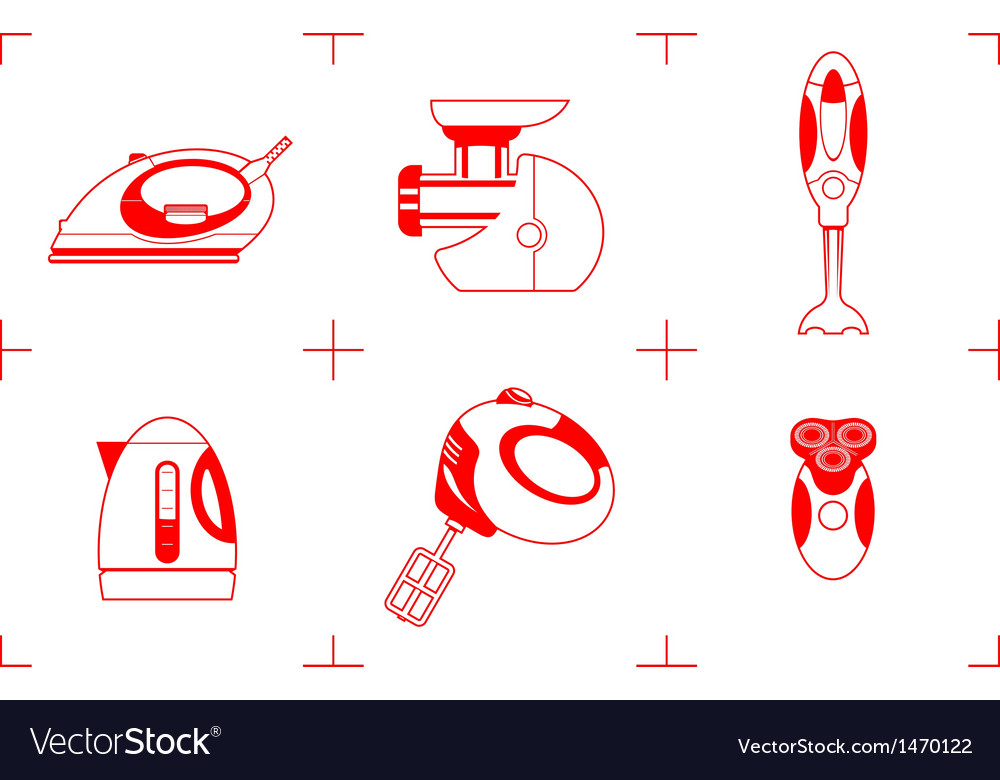 VectorStock®

VectorStock.com/1470122