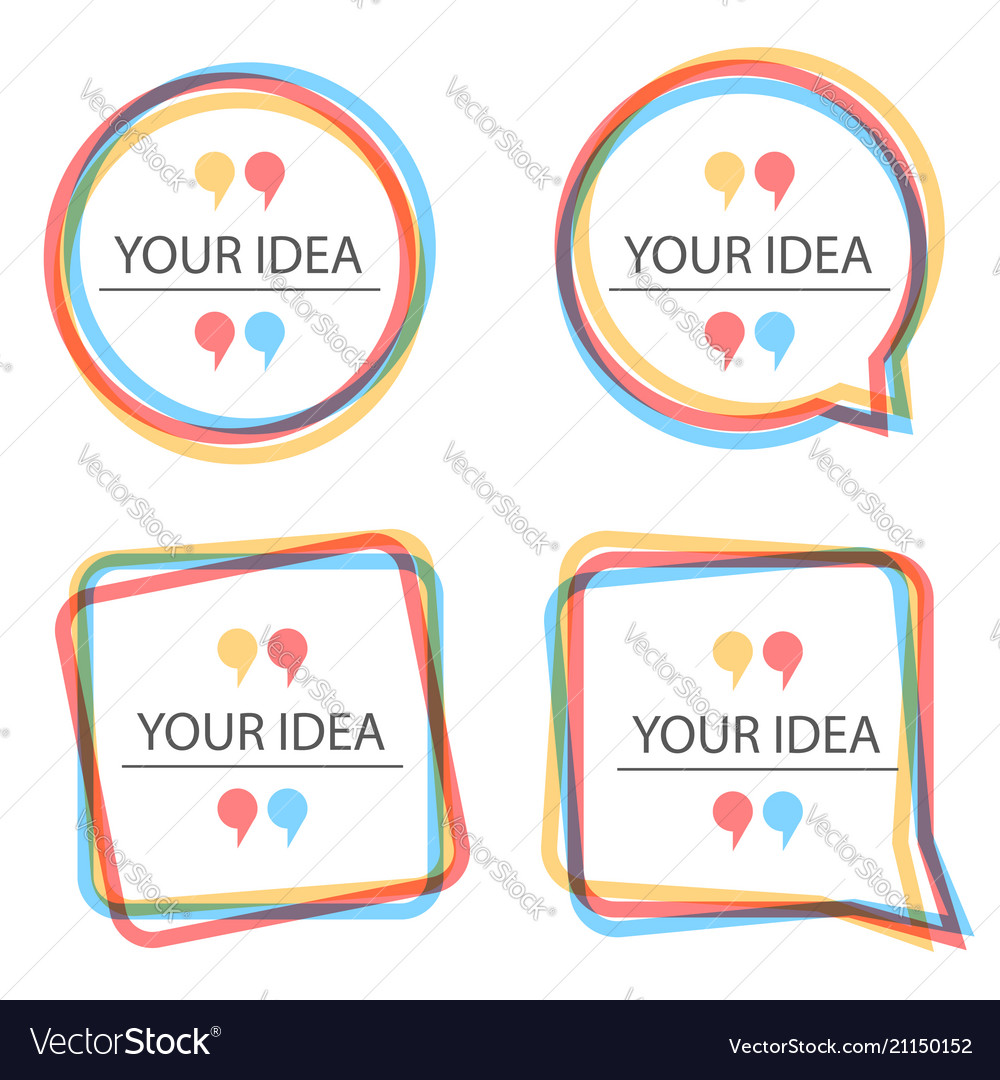 YOUR IDEA

YOUR IDEA

YOUR IDEA

YOUR IDEA

VectorStock®

VectorStock.com/21150152