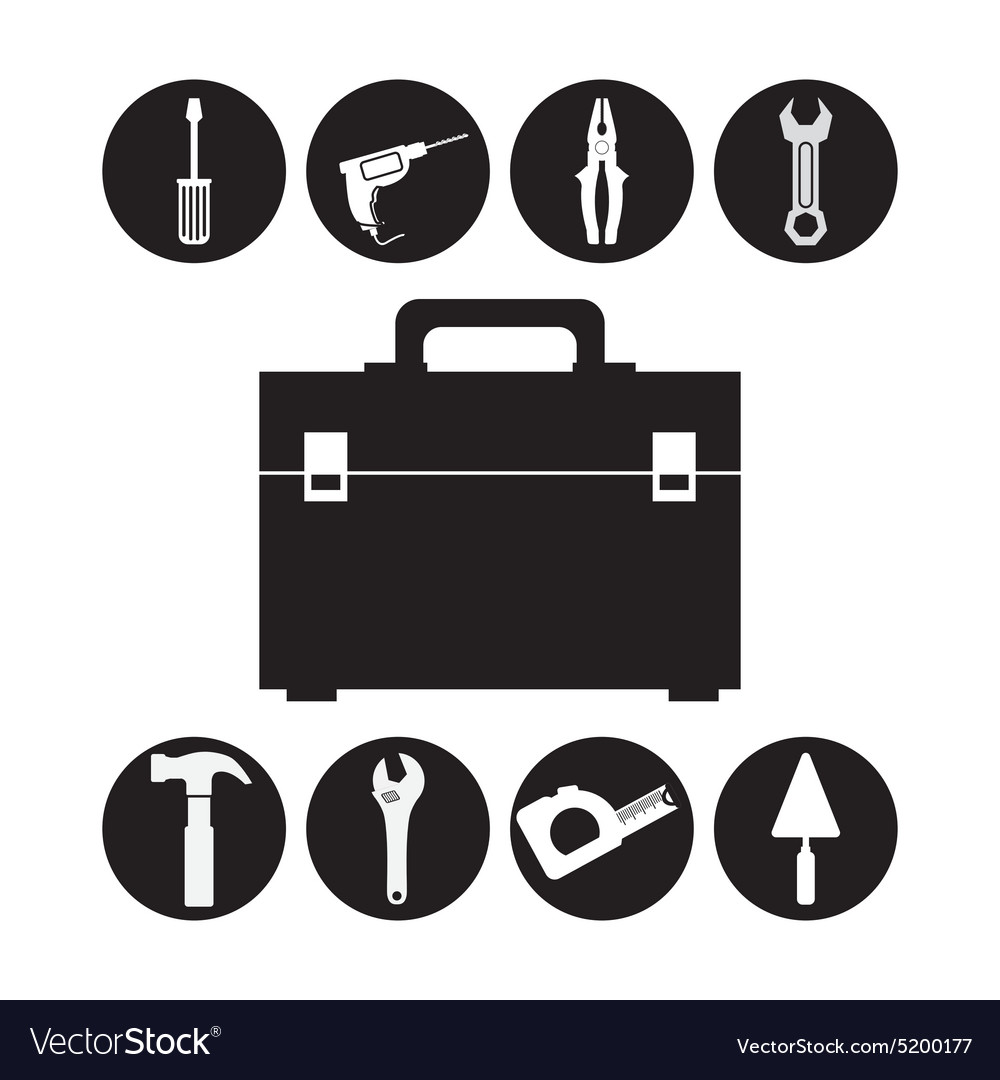 VectorStock®

VectorStock.com/5200177