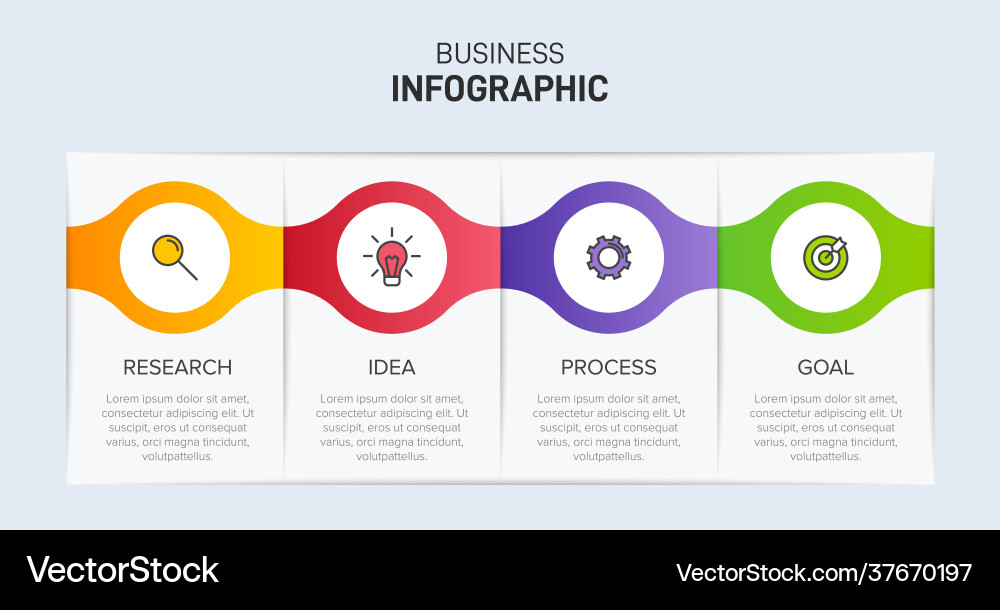 BUSINESS
INFOGRAPHIC

RESEARCH

Lorem ipsum dolor sit amet, consectetur adipiscing elit. Ut suscipit, eros ut consequat varius, orci magna tincidunt, volutpattellus.

IDEA

Lorem ipsum dolor sit amet, consectetur adipiscing elit. Ut suscipit, eros ut consequat varius, orci magna tincidunt, volutpattellus.

PROCESS

Lorem ipsum dolor sit amet, consectetur adipiscing elit. Ut suscipit, eros ut consequat varius, orci magna tincidunt, volutpattellus.

GOAL

Lorem ipsum dolor sit amet, consectetur adipiscing elit. Ut suscipit, eros ut consequat varius, orci magna tincidunt, volutpattellus.

VectorStock

VectorStock.com/37670197