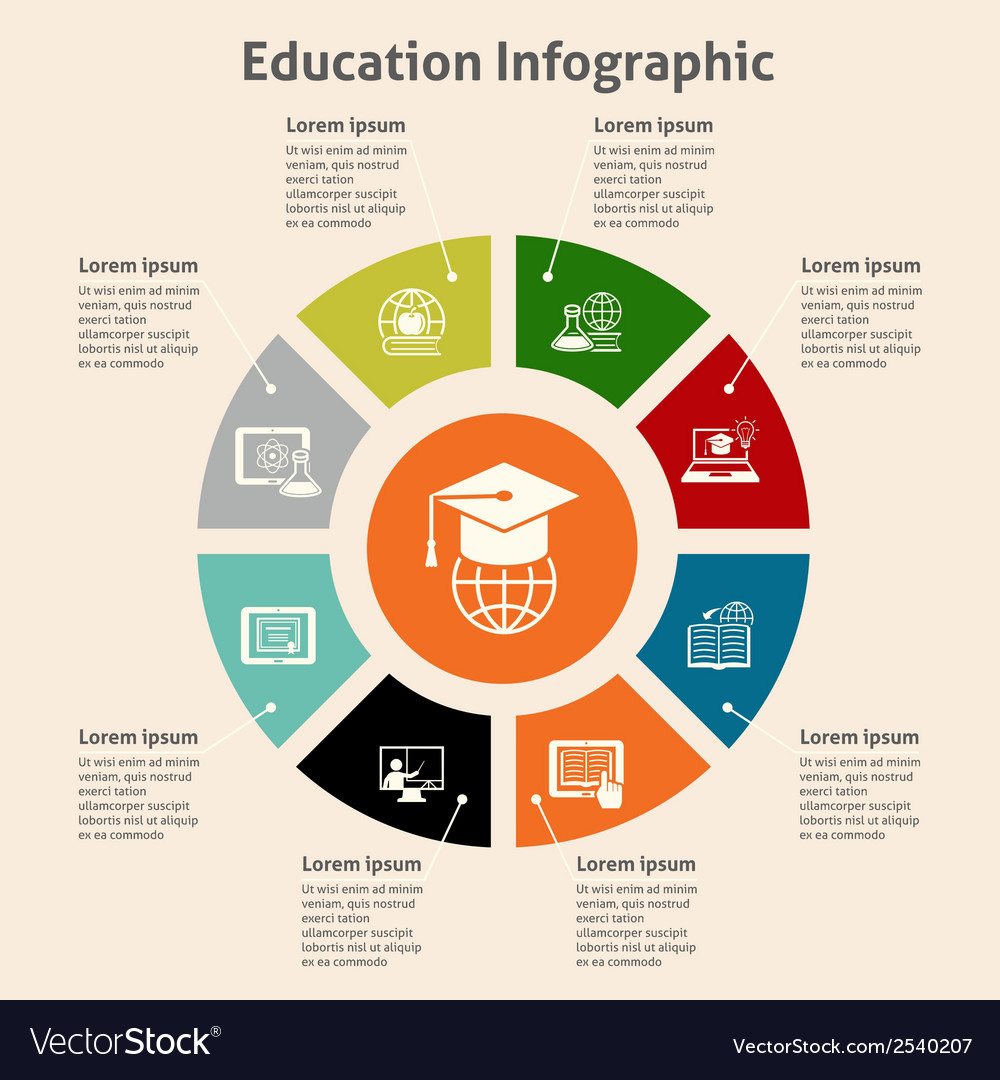 Education Infographic

Lorem ipsum
Ut wisi enim ad minim veniam, quis nostrud exerci tation ullamcorper suscipit lobortis nisl ut aliquip ex ea commodo

Lorem ipsum
Ut wisi enim ad minim veniam, quis nostrud exerci tation ullamcorper suscipit lobortis nisl ut aliquip ex ea commodo

Lorem ipsum
Ut wisi enim ad minim veniam, quis nostrud exerci tation ullamcorper suscipit lobortis nisl ut aliquip ex ea commodo

Lorem ipsum
Ut wisi enim ad minim veniam, quis nostrud exerci tation ullamcorper suscipit lobortis nisl ut aliquip ex ea commodo

Lorem ipsum
Ut wisi enim ad minim veniam, quis nostrud exerci tation ullamcorper suscipit lobortis nisl ut aliquip ex ea commodo

Lorem ipsum
Ut wisi enim ad minim veniam, quis nostrud exerci tation ullamcorper suscipit lobortis nisl ut aliquip ex ea commodo

Lorem ipsum
Ut wisi enim ad minim veniam, quis nostrud exerci tation ullamcorper suscipit lobortis nisl ut aliquip ex ea commodo

Lorem ipsum
Ut wisi enim ad minim veniam, quis nostrud exerci tation ullamcorper suscipit lobortis nisl ut aliquip ex ea commodo

VectorStock®
VectorStock.com/2540207