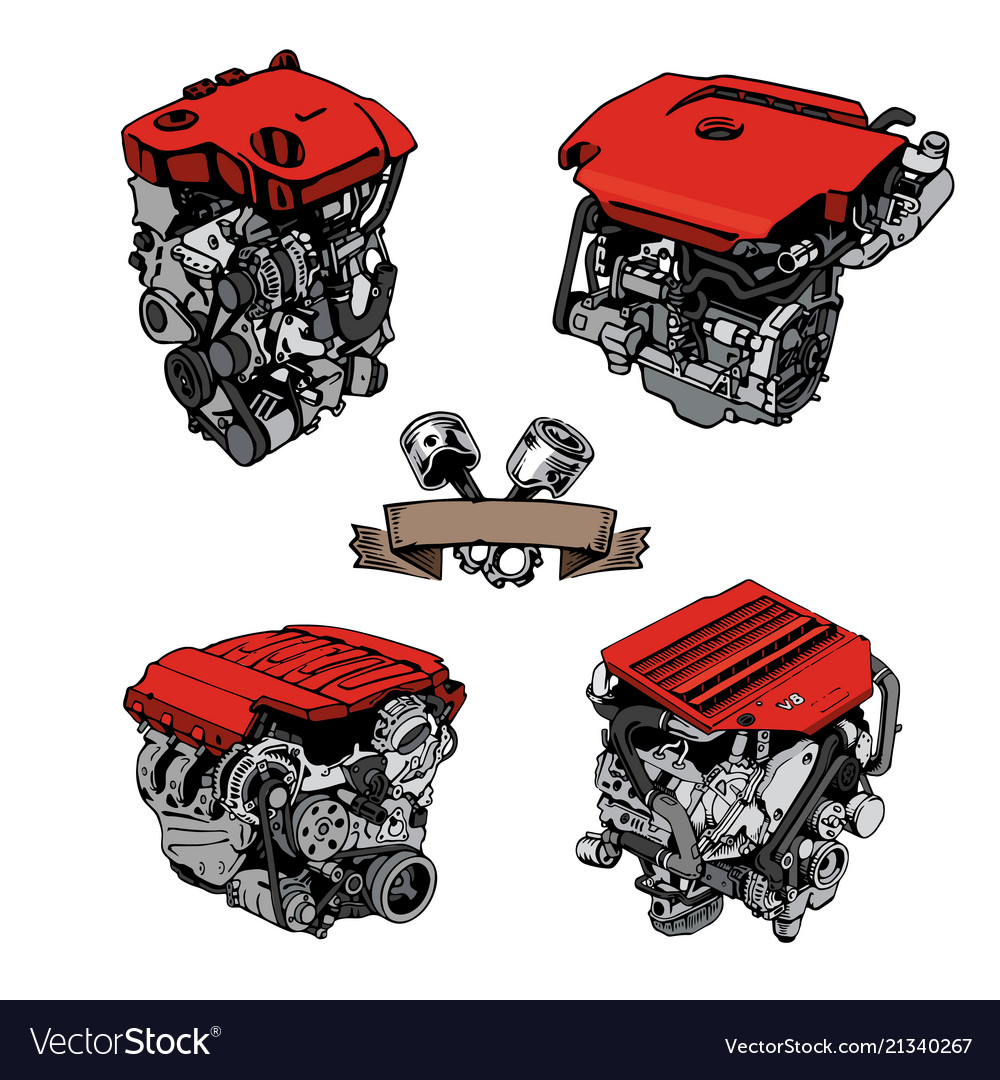 V8

VectorStock®

VectorStock.com/21340267