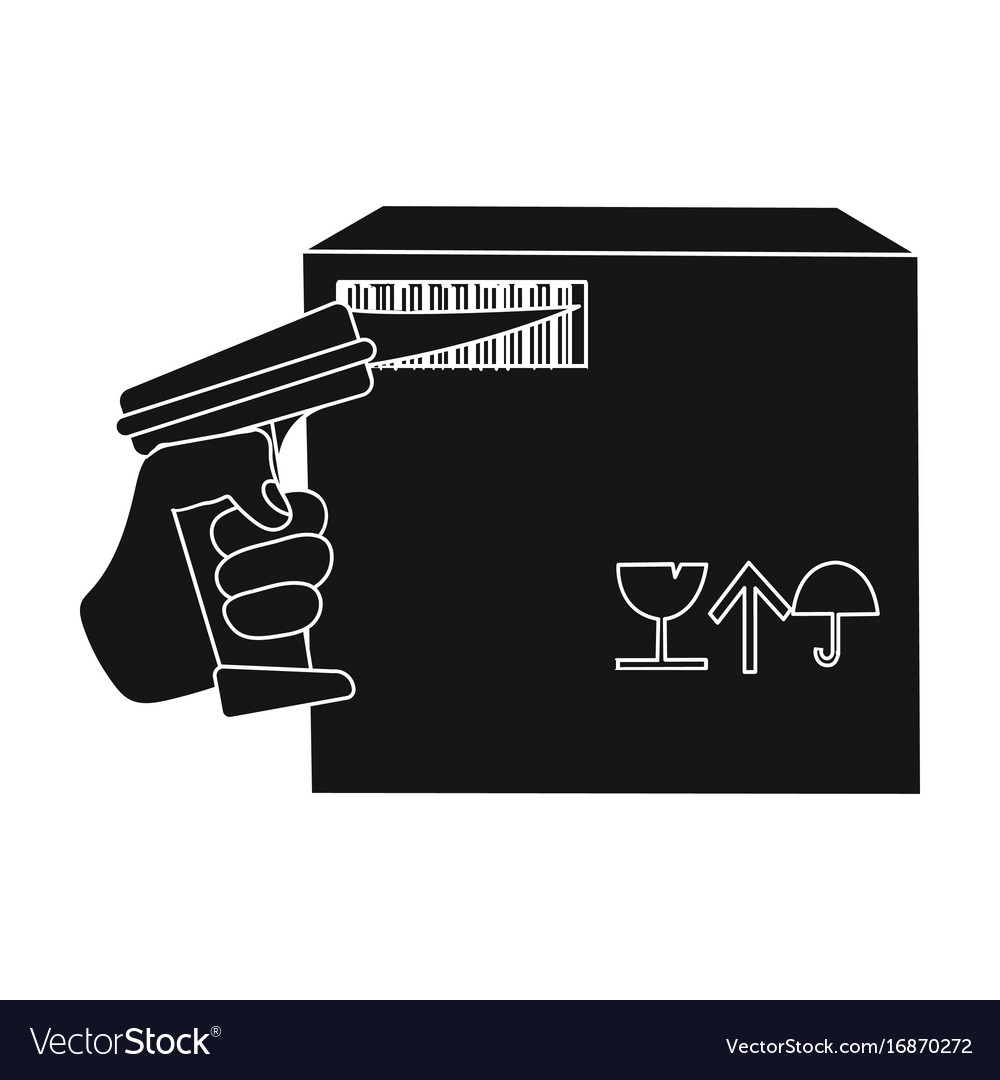 VectorStock®

VectorStock.com/16870272