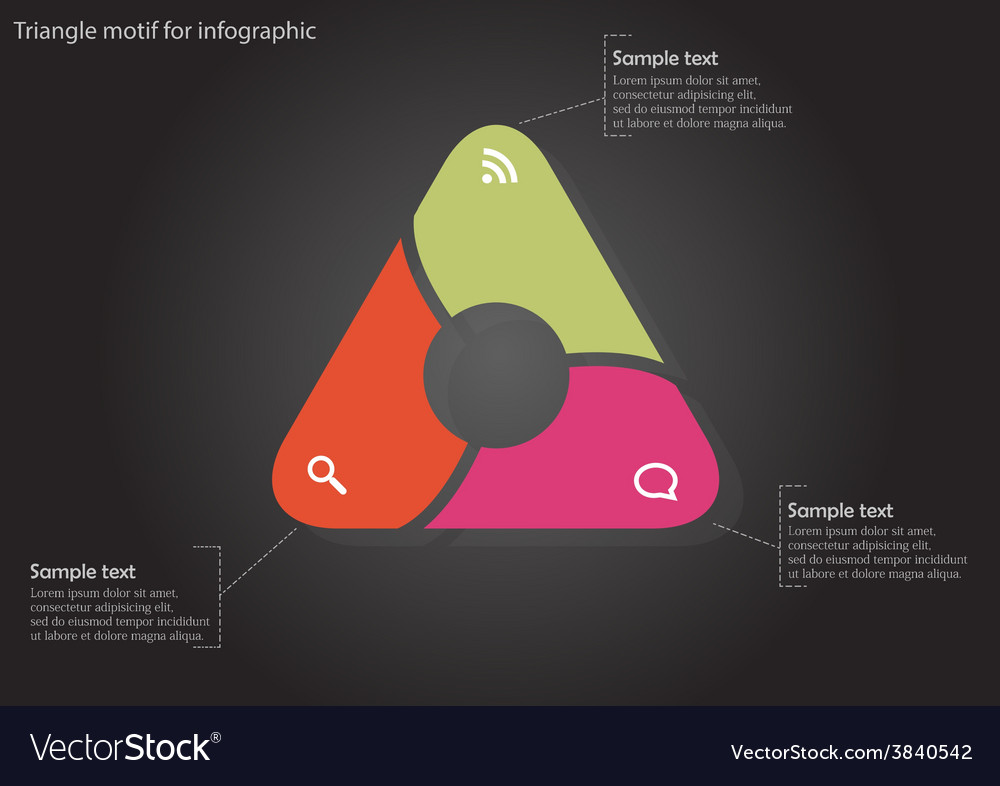 Triangle motif for infographic

Sample text
Lorem ipsum dolor sit amet, consectetur adipisicing elit, sed do eiusmod tempor incididunt ut labore et dolore magna aliqua.

Sample text
Lorem ipsum dolor sit amet, consectetur adipisicing elit, sed do eiusmod tempor incididunt ut labore et dolore magna aliqua.

Sample text
Lorem ipsum dolor sit amet, consectetur adipisicing elit, sed do eiusmod tempor incididunt ut labore et dolore magna aliqua.

VectorStock®

VectorStock.com/3840542