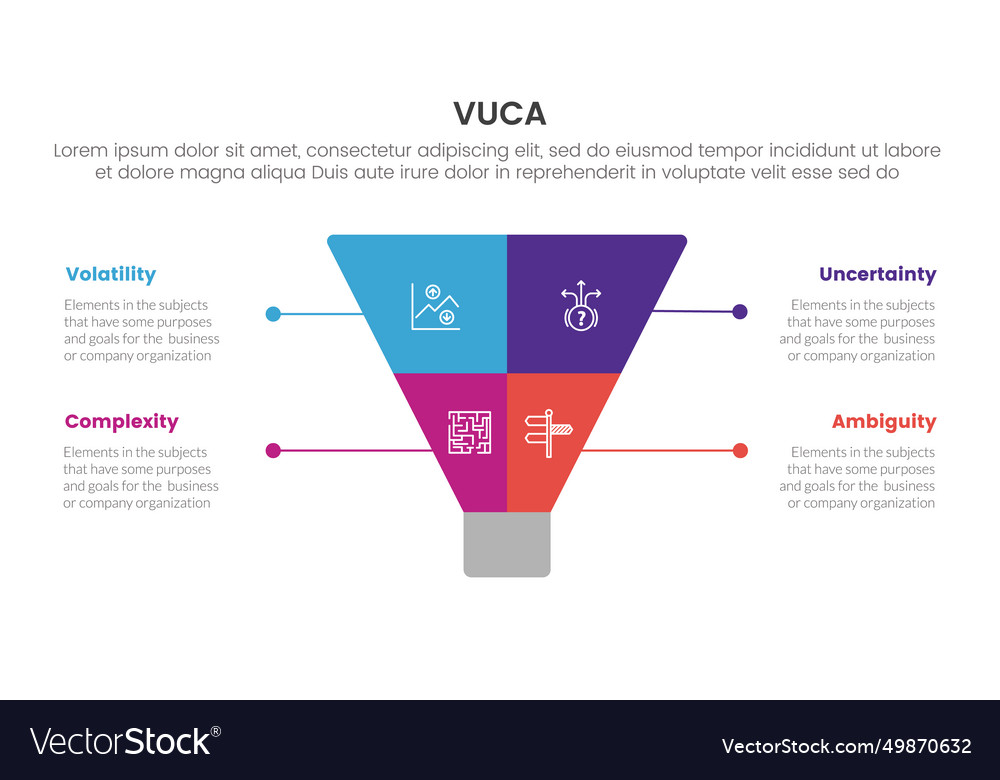 VUCA

Lorem ipsum dolor sit amet, consectetur adipiscing elit, sed do eiusmod tempor incididunt ut labore et dolore magna aliqua Duis aute irure dolor in reprehenderit in voluptate velit esse sed do

Volatility

Elements in the subjects that have some purposes and goals for the business or company organization

Complexity

Elements in the subjects that have some purposes and goals for the business or company organization

Uncertainty

Elements in the subjects that have some purposes and goals for the business or company organization

Ambiguity

Elements in the subjects that have some purposes and goals for the business or company organization

VectorStock®

VectorStock.com/49870632