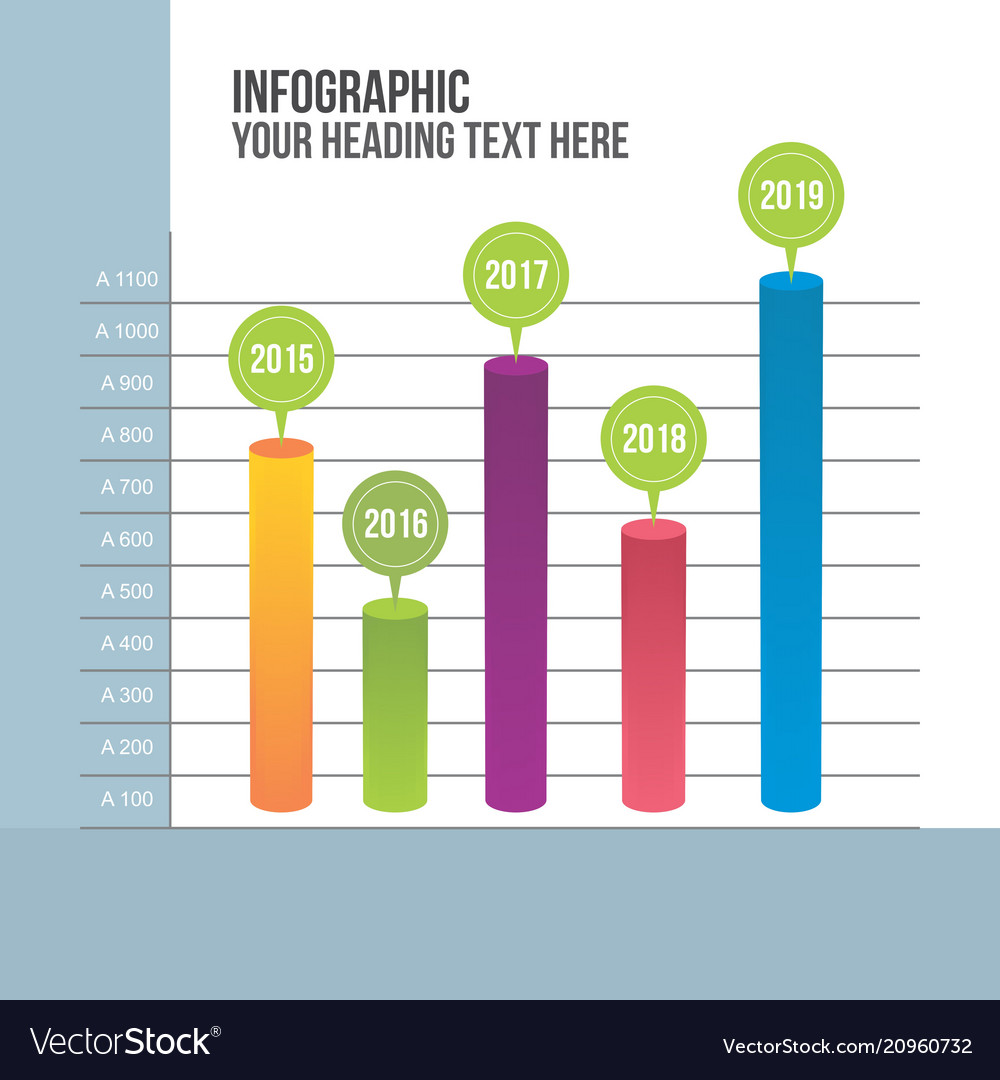 INFOGRAPHIC
YOUR HEADING TEXT HERE

A 1100
A 1000
A 900
A 800
A 700
A 600
A 500
A 400
A 300
A 200
A 100

2015
2016
2017
2018
2019

VectorStock®
VectorStock.com/20960732