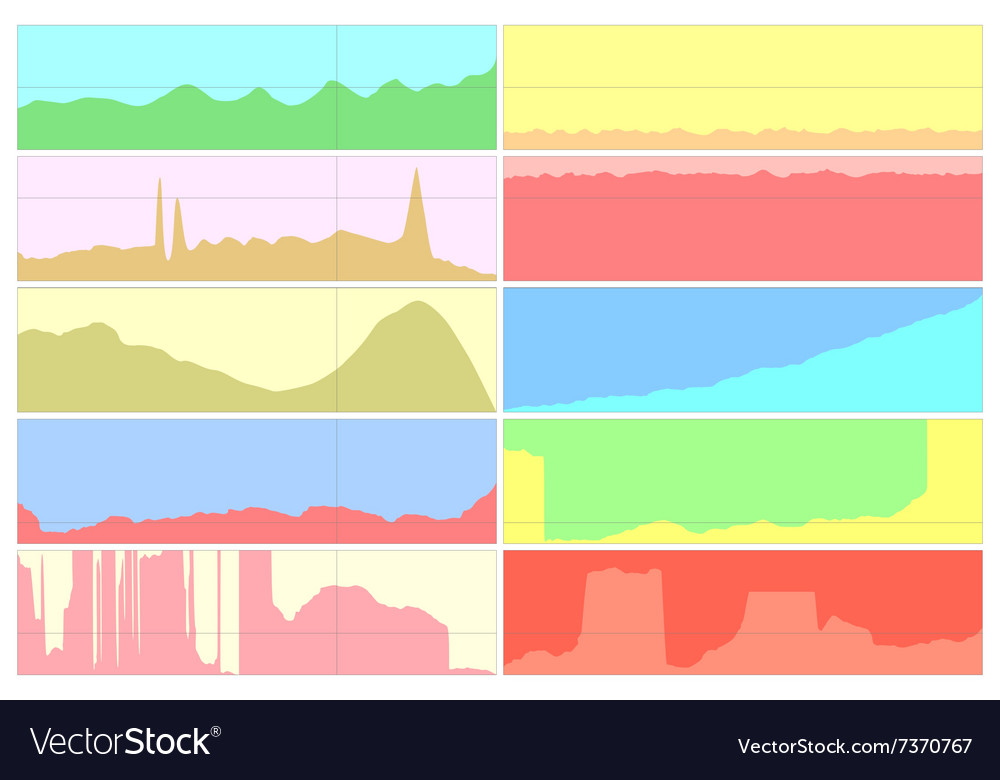 VectorStock®

VectorStock.com/7370767