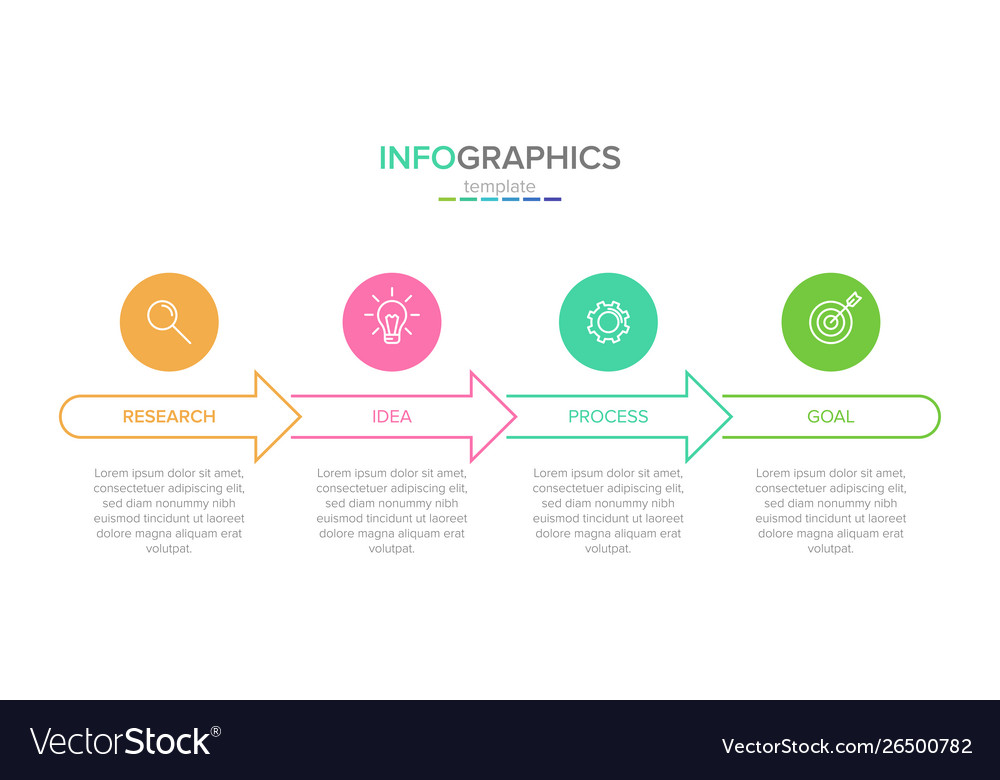 INFOGRAPHICS
template

RESEARCH

Lorem ipsum dolor sit amet, consectetuer adipiscing elit, sed diam nonummy nibh euismod tincidunt ut laoreet dolore magna aliquam erat volutpat.

IDEA

Lorem ipsum dolor sit amet, consectetuer adipiscing elit, sed diam nonummy nibh euismod tincidunt ut laoreet dolore magna aliquam erat volutpat.

PROCESS

Lorem ipsum dolor sit amet, consectetuer adipiscing elit, sed diam nonummy nibh euismod tincidunt ut laoreet dolore magna aliquam erat volutpat.

GOAL

Lorem ipsum dolor sit amet, consectetuer adipiscing elit, sed diam nonummy nibh euismod tincidunt ut laoreet dolore magna aliquam erat volutpat.

VectorStock®

VectorStock.com/26500782