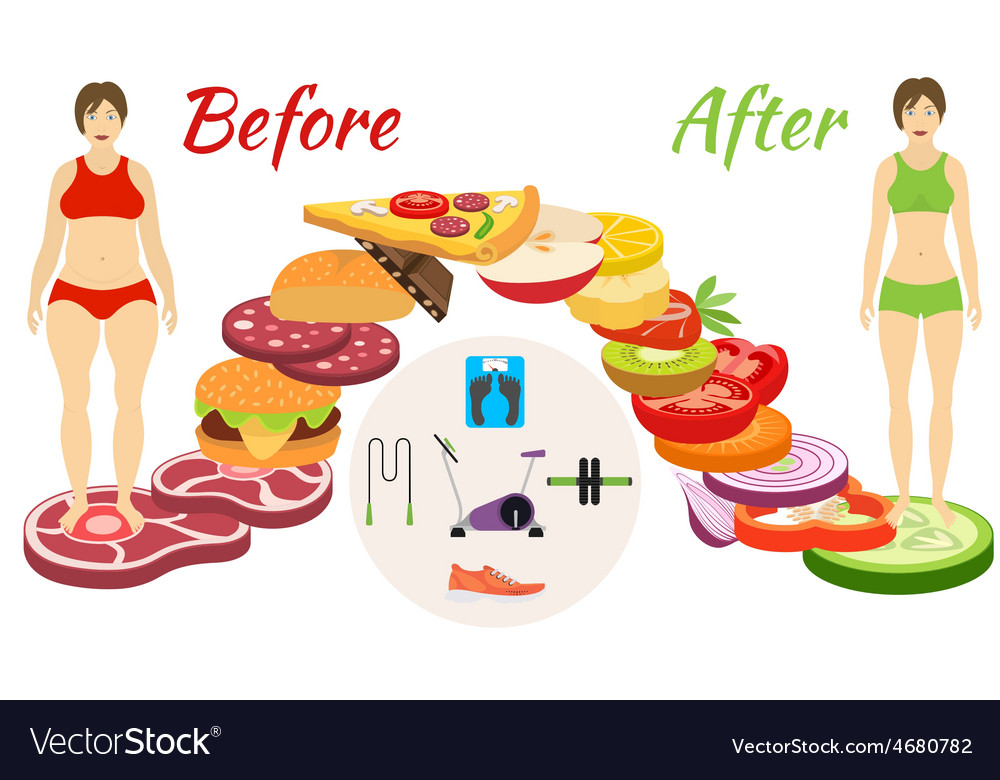 Before

After

VectorStock®

VectorStock.com/4680782