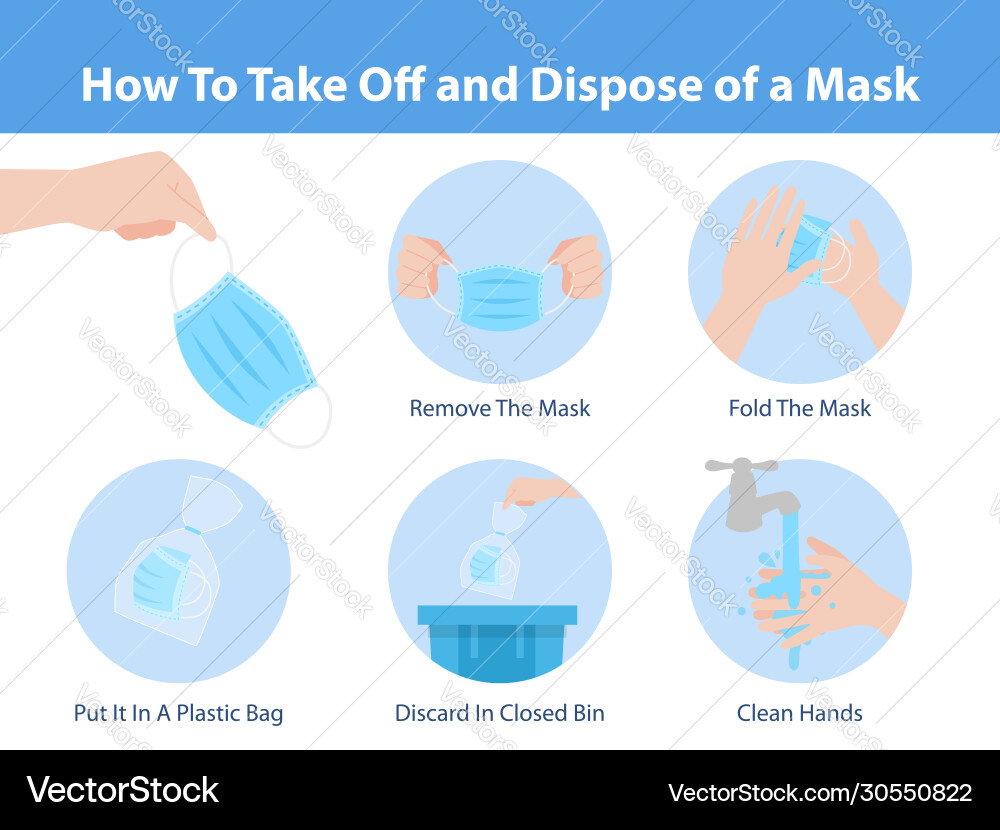 How To Take Off and Dispose of a Mask

Remove The Mask

Fold The Mask

Put It In A Plastic Bag

Discard In Closed Bin

Clean Hands

VectorStock

VectorStock.com/30550822