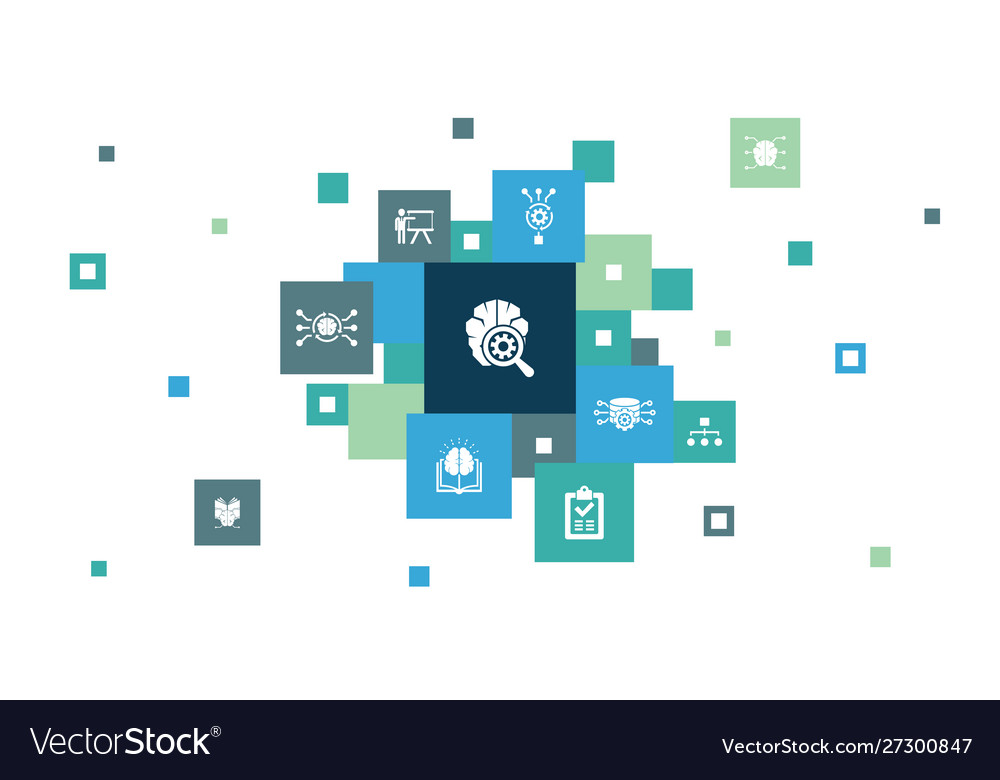 VectorStock®

VectorStock.com/27300847