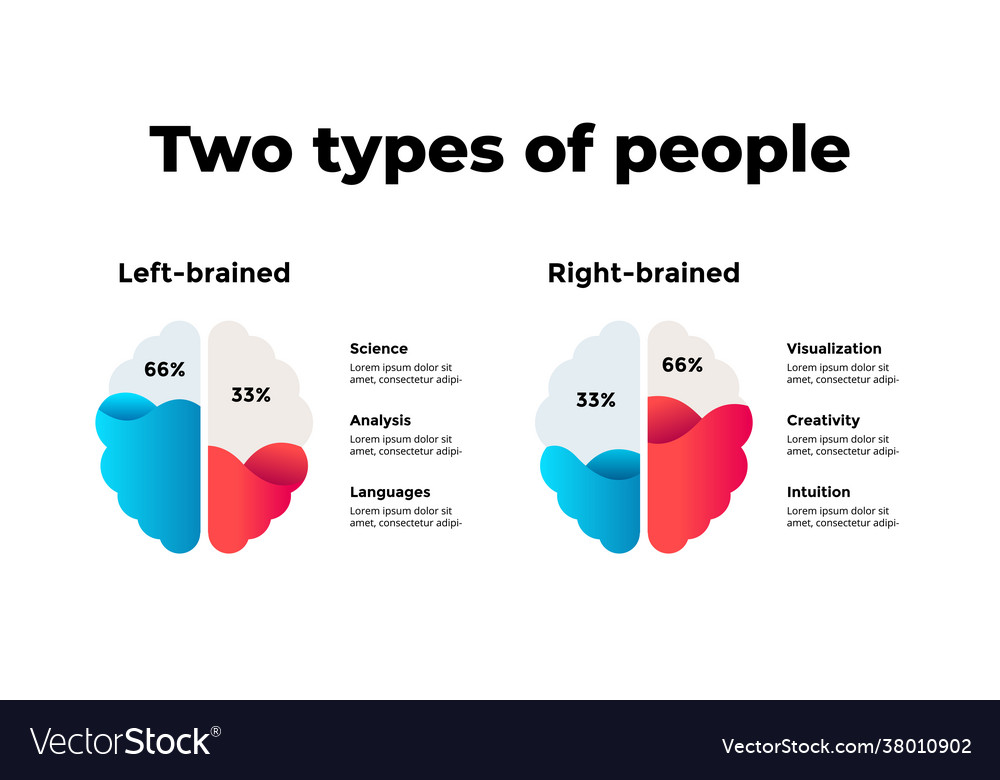 Two types of people

Left-brained

66%

33%

Science
Lorem ipsum dolor sit amet, consectetur adipi-

Analysis
Lorem ipsum dolor sit amet, consectetur adipi-

Languages
Lorem ipsum dolor sit amet, consectetur adipi-

Right-brained

33%

66%

Visualization
Lorem ipsum dolor sit amet, consectetur adipi-

Creativity
Lorem ipsum dolor sit amet, consectetur adipi-

Intuition
Lorem ipsum dolor sit amet, consectetur adipi-

VectorStock®

VectorStock.com/38010902