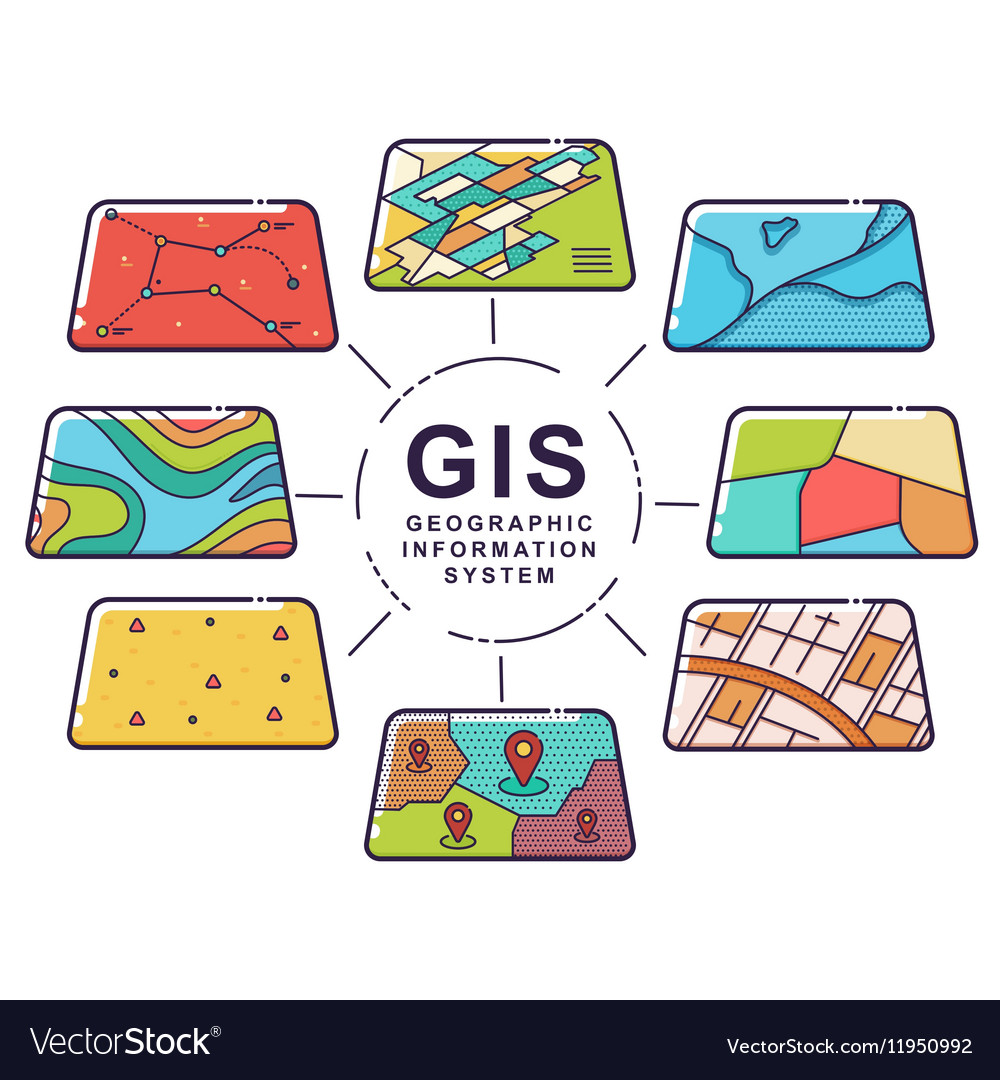 GIS
GEOGRAPHIC
INFORMATION
SYSTEM

VectorStock®

VectorStock.com/11950992