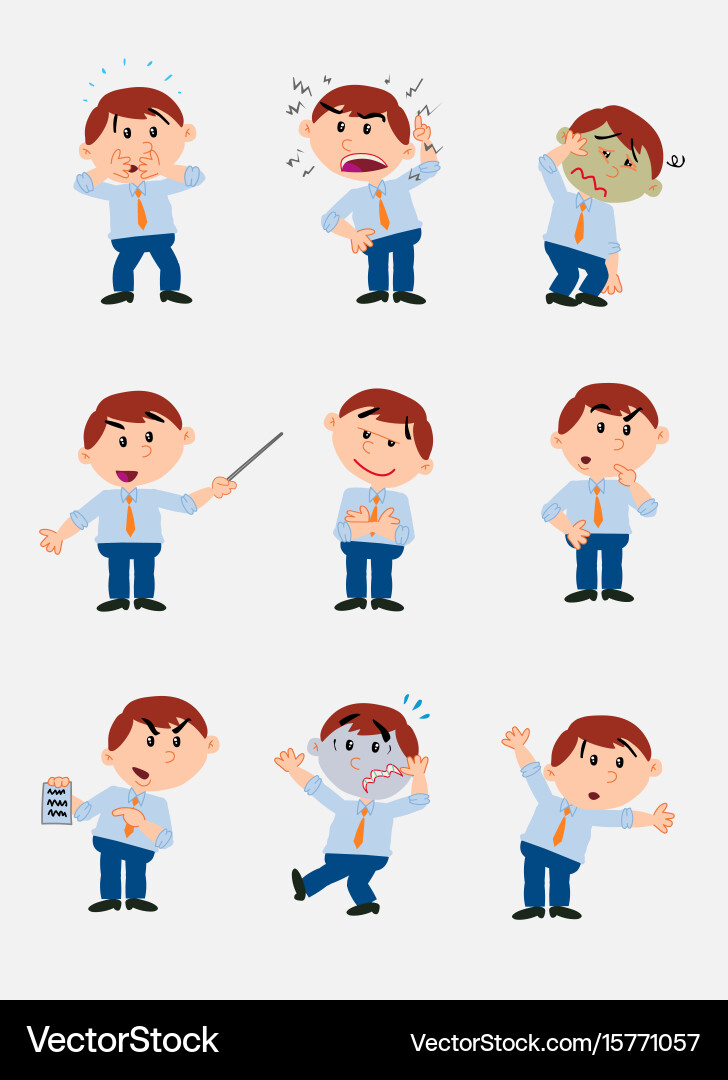 VectorStock

VectorStock.com/15771057