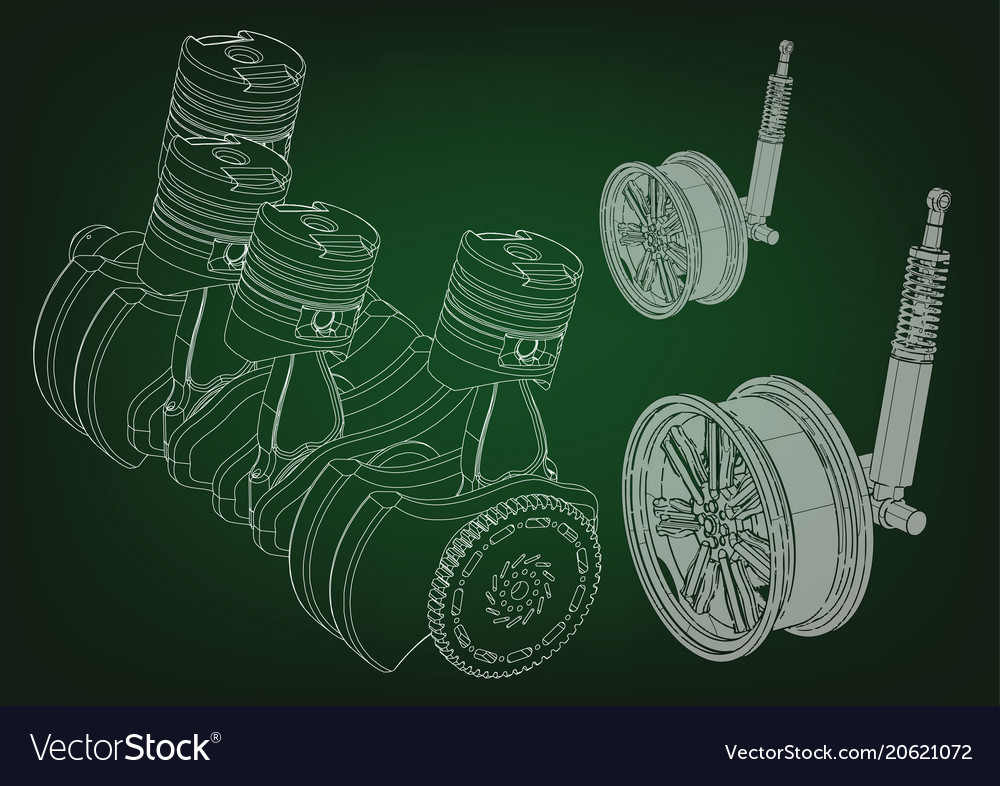 VectorStock®

VectorStock.com/20621072