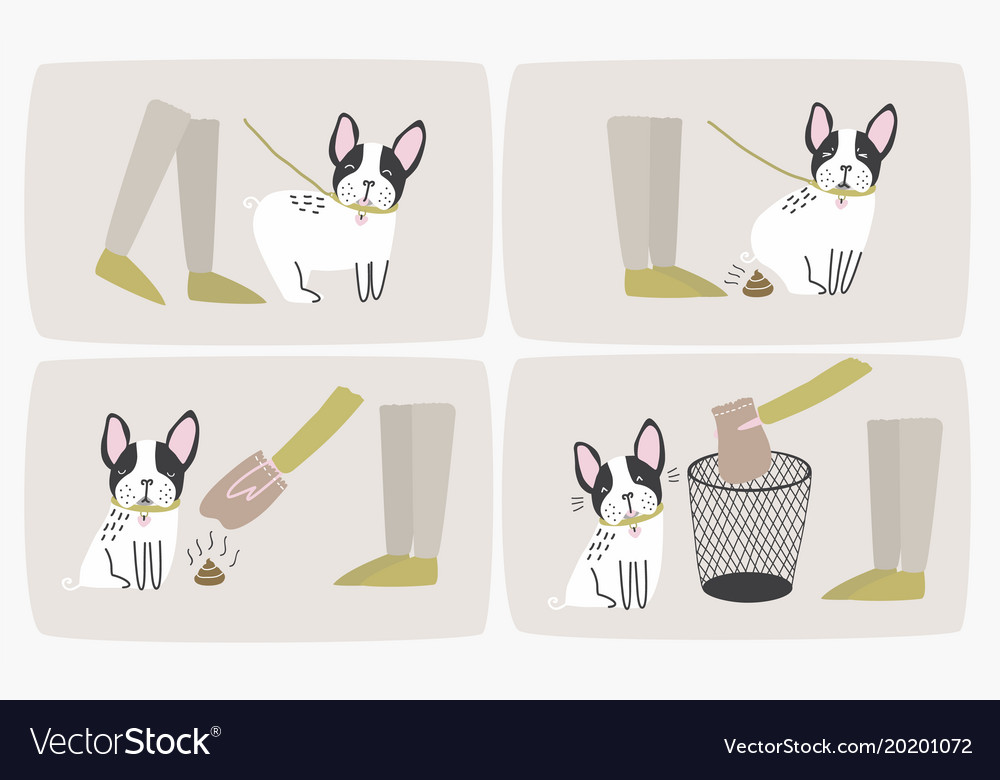 VectorStock®

VectorStock.com/20201072