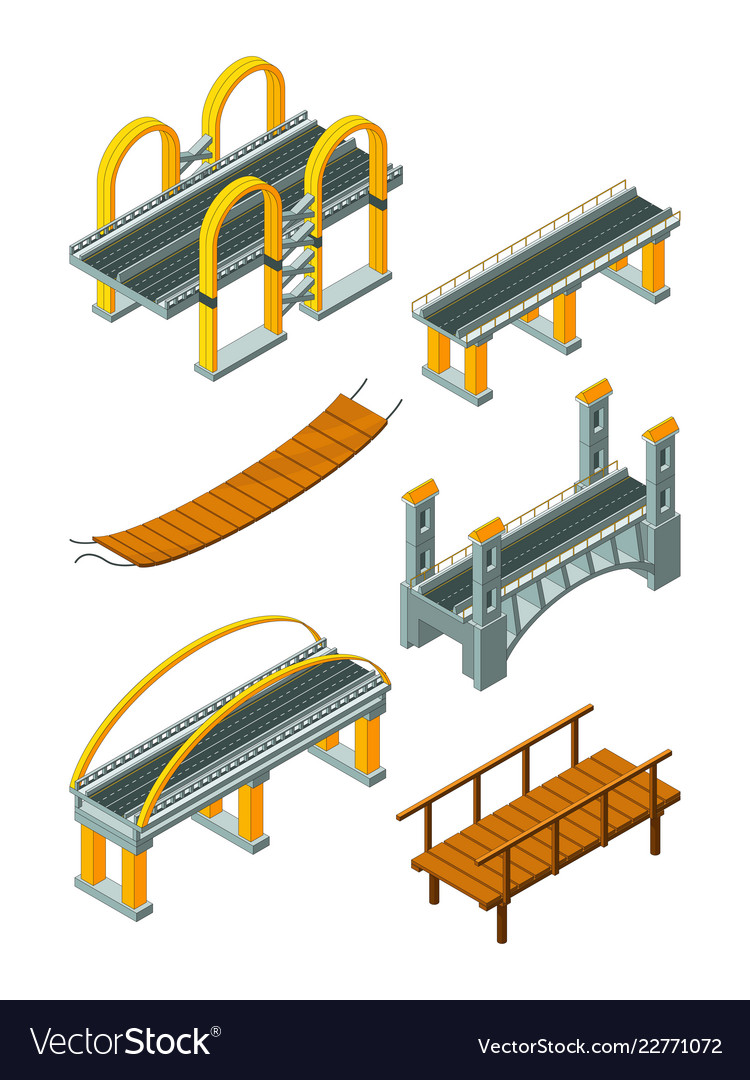 VectorStock®

VectorStock.com/22771072