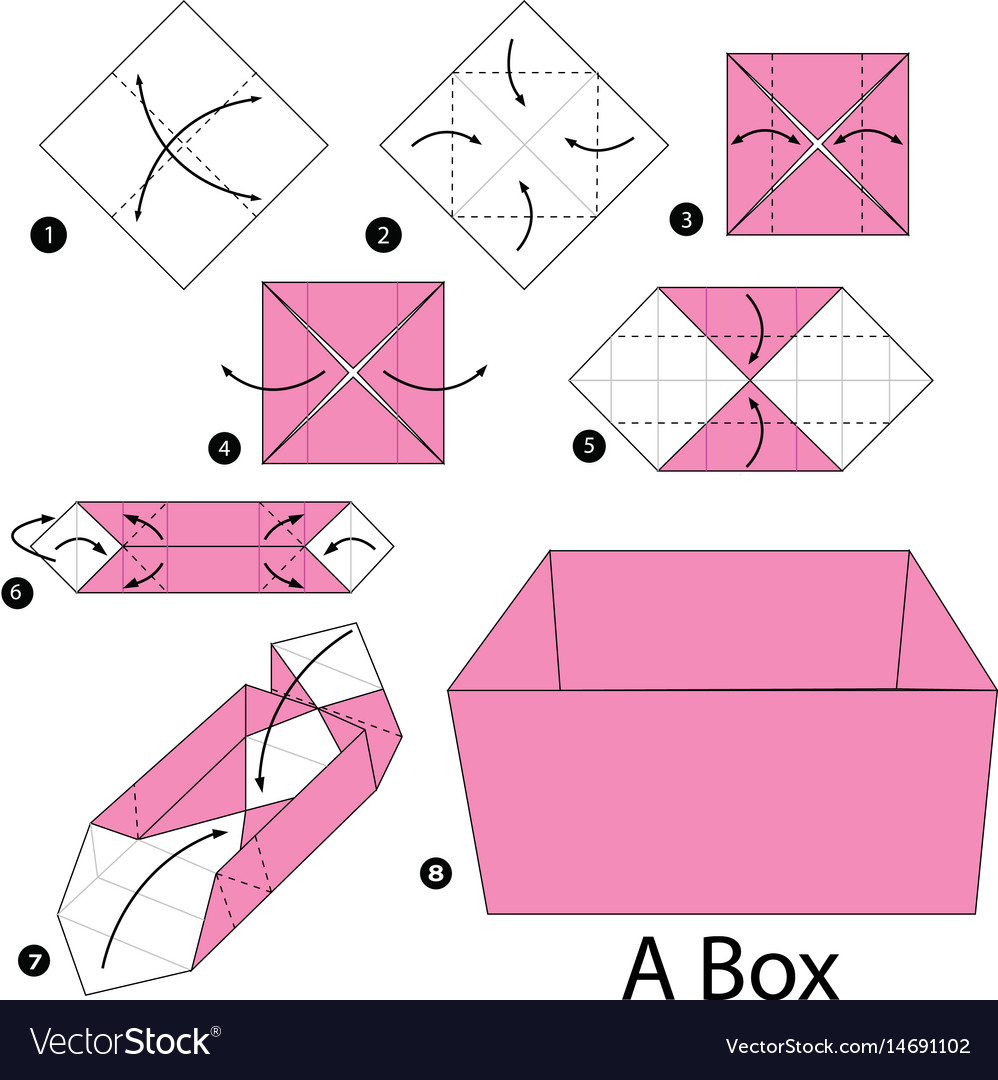 1
2
3
4
5
6
7
8
A Box
VectorStock®
VectorStock.com/14691102