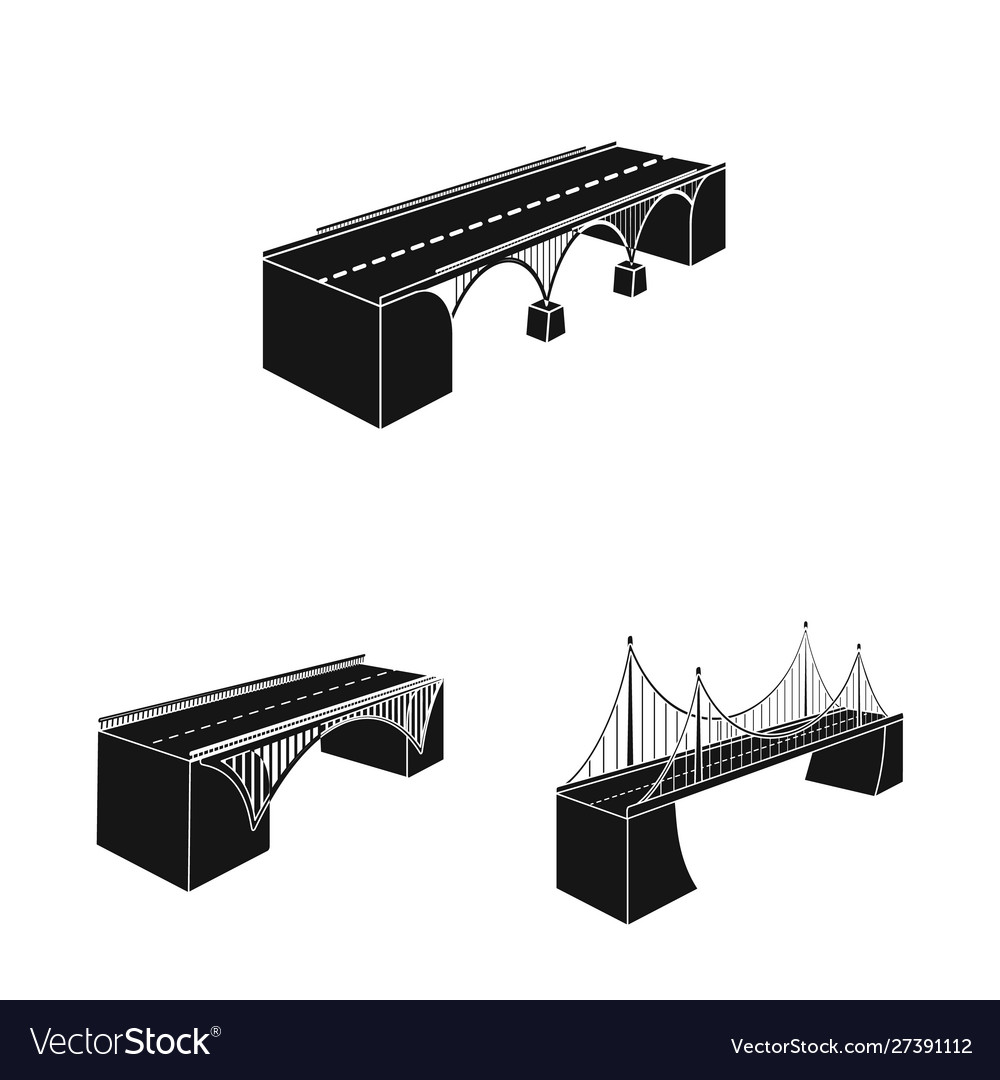 VectorStock®

VectorStock.com/27391112