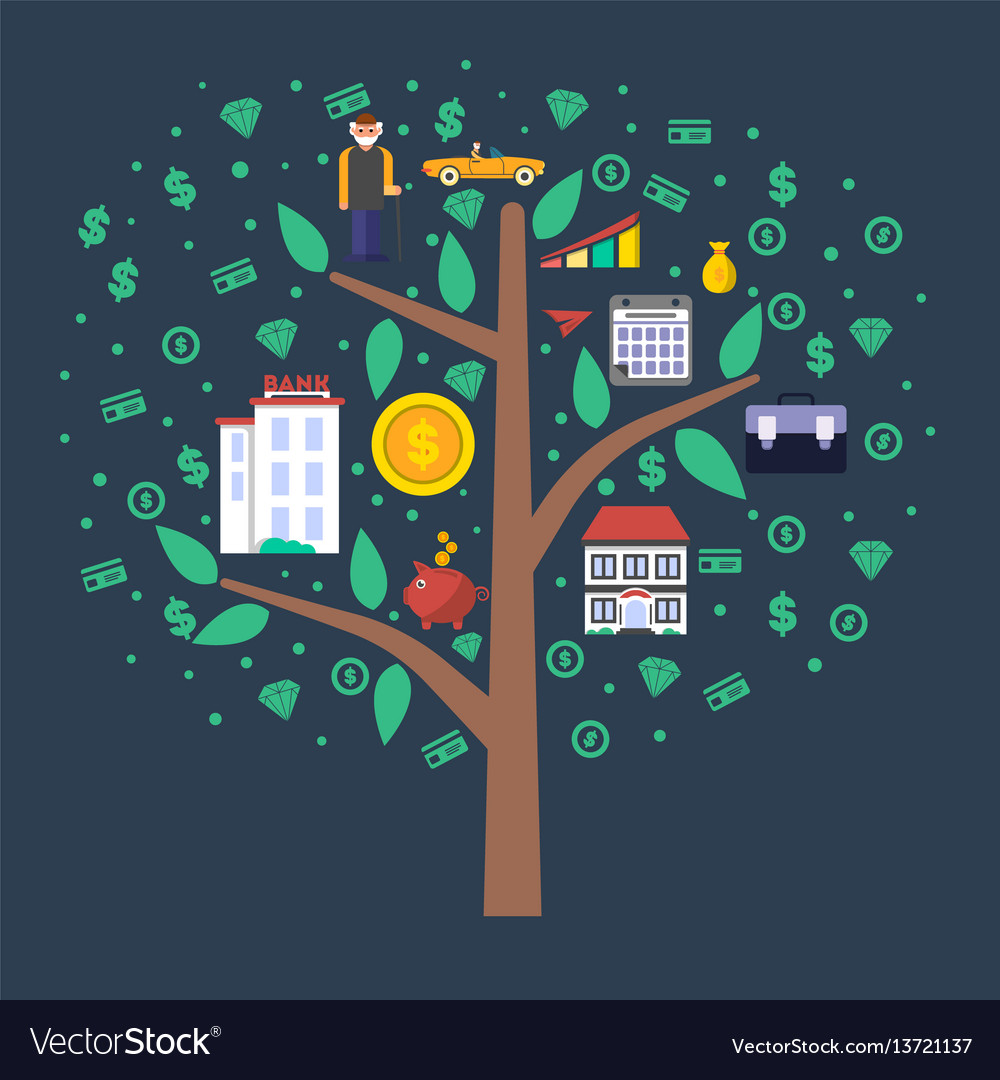 BANK

VectorStock®

VectorStock.com/13721137