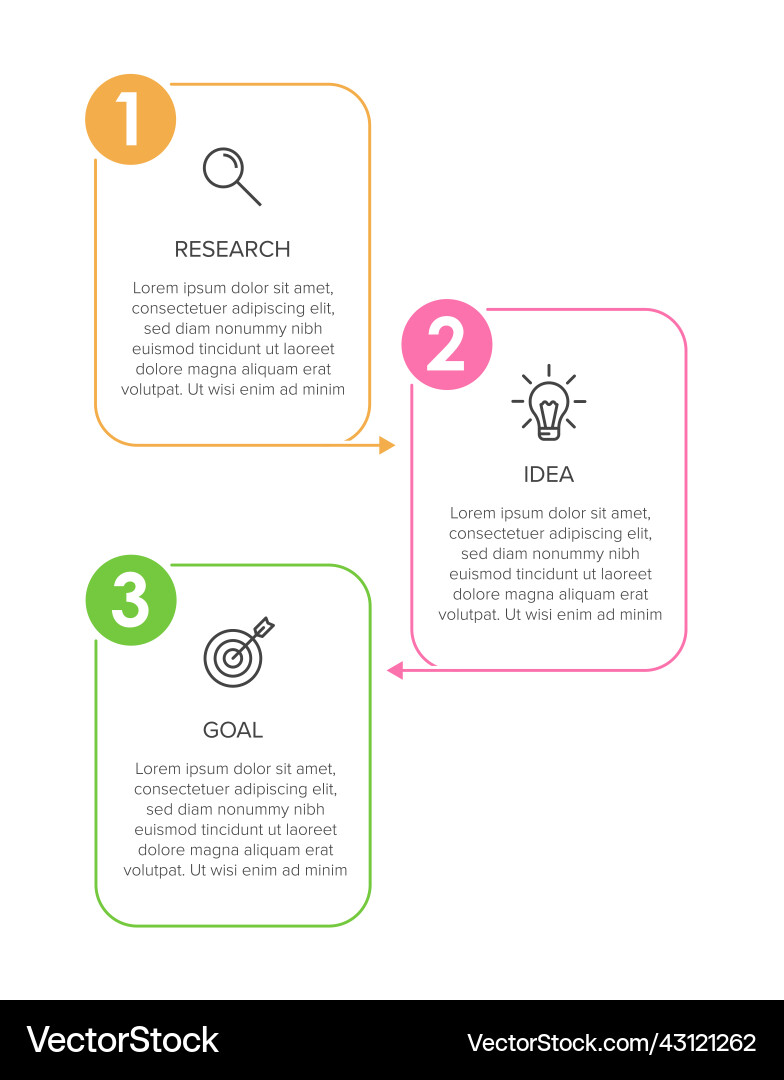 1

RESEARCH

Lorem ipsum dolor sit amet, consectetuer adipiscing elit, sed diam nonummy nibh euismod tincidunt ut laoreet dolore magna aliquam erat volutpat. Ut wisi enim ad minim

2

IDEA

Lorem ipsum dolor sit amet, consectetuer adipiscing elit, sed diam nonummy nibh euismod tincidunt ut laoreet dolore magna aliquam erat volutpat. Ut wisi enim ad minim

3

GOAL

Lorem ipsum dolor sit amet, consectetuer adipiscing elit, sed diam nonummy nibh euismod tincidunt ut laoreet dolore magna aliquam erat volutpat. Ut wisi enim ad minim

VectorStock

VectorStock.com/43121262