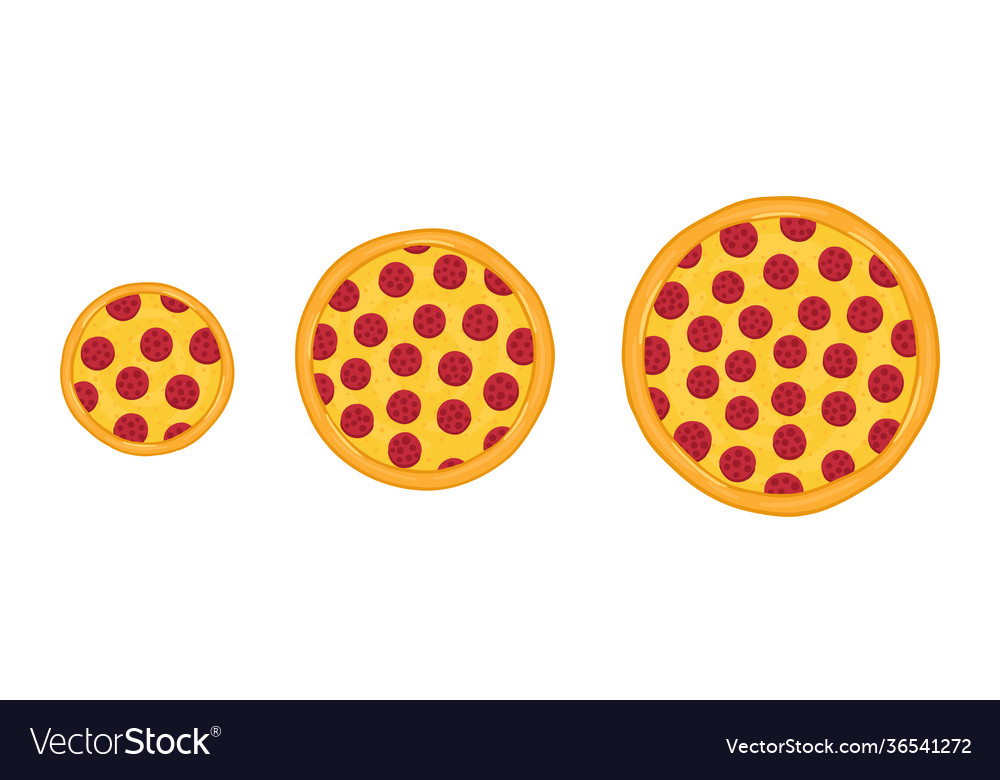 VectorStock®

VectorStock.com/36541272