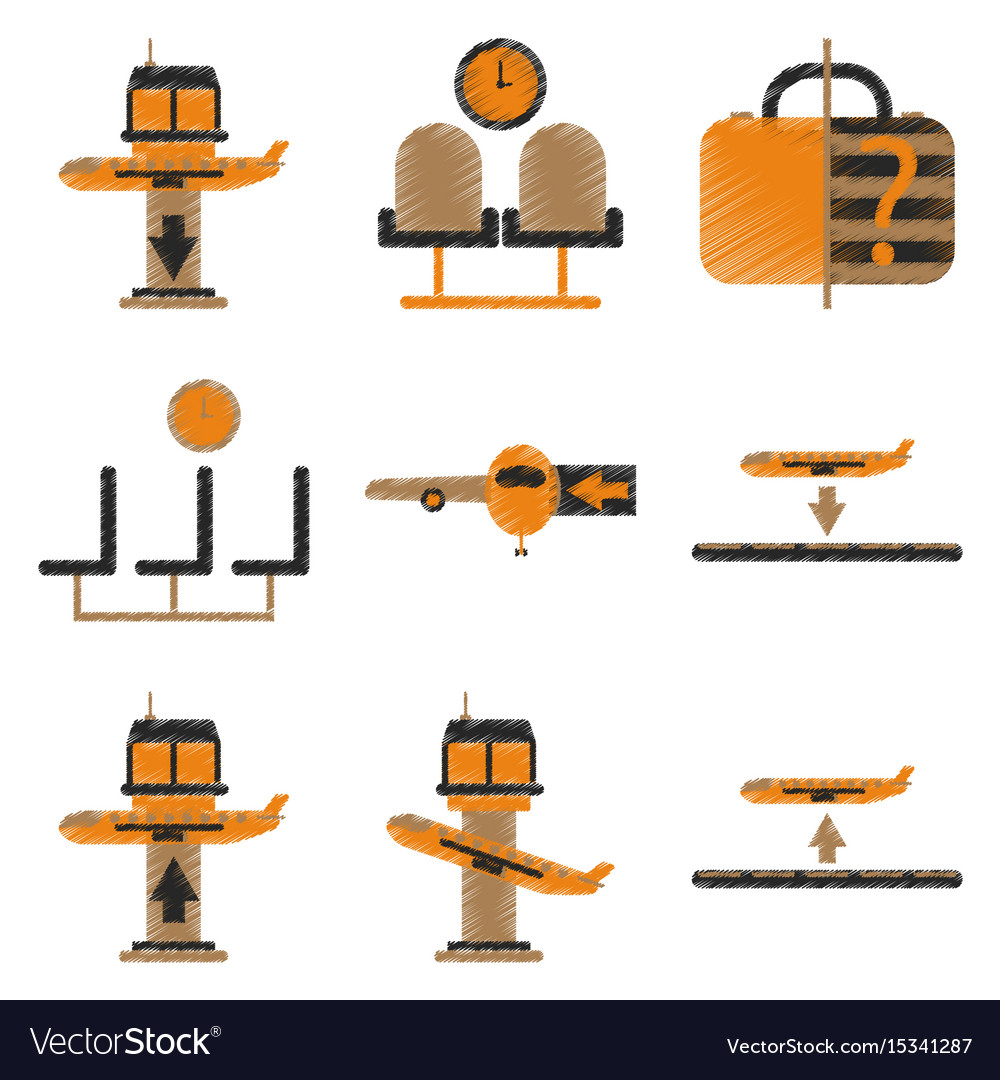 ?

VectorStock®

VectorStock.com/15341287