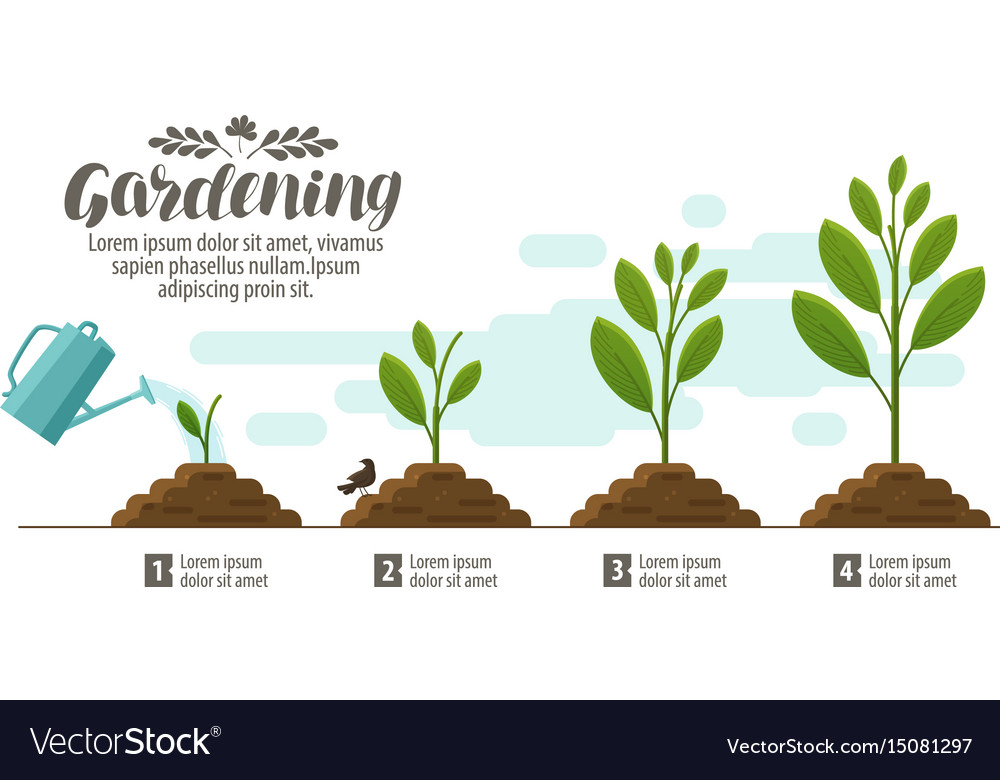 Gardening
Lorem ipsum dolor sit amet, vivamus sapien phasellus nullam.Ipsum adipiscing proin sit.

1 Lorem ipsum dolor sit amet

2 Lorem ipsum dolor sit amet

3 Lorem ipsum dolor sit amet

4 Lorem ipsum dolor sit amet

VectorStock®

VectorStock.com/15081297