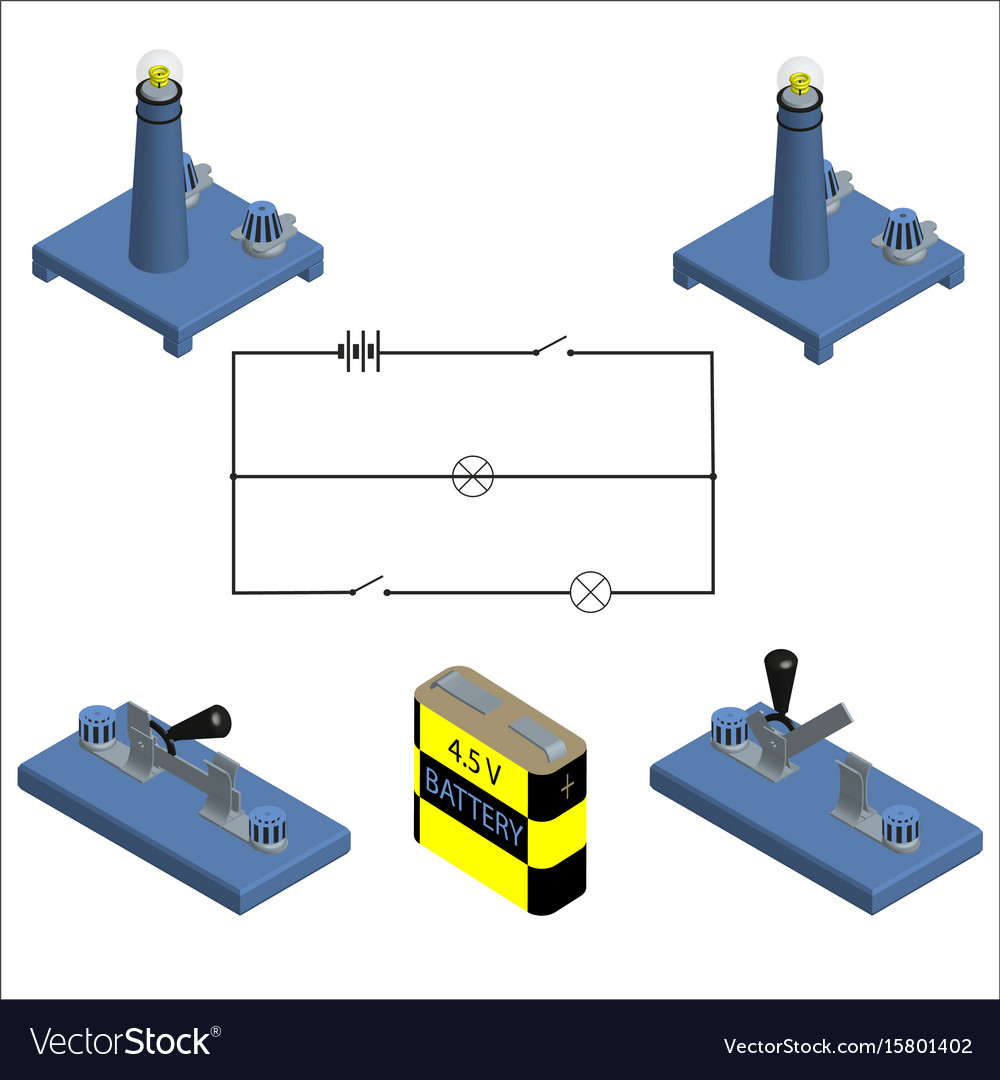 4.5 V
BATTERY
+

VectorStock®
VectorStock.com/15801402