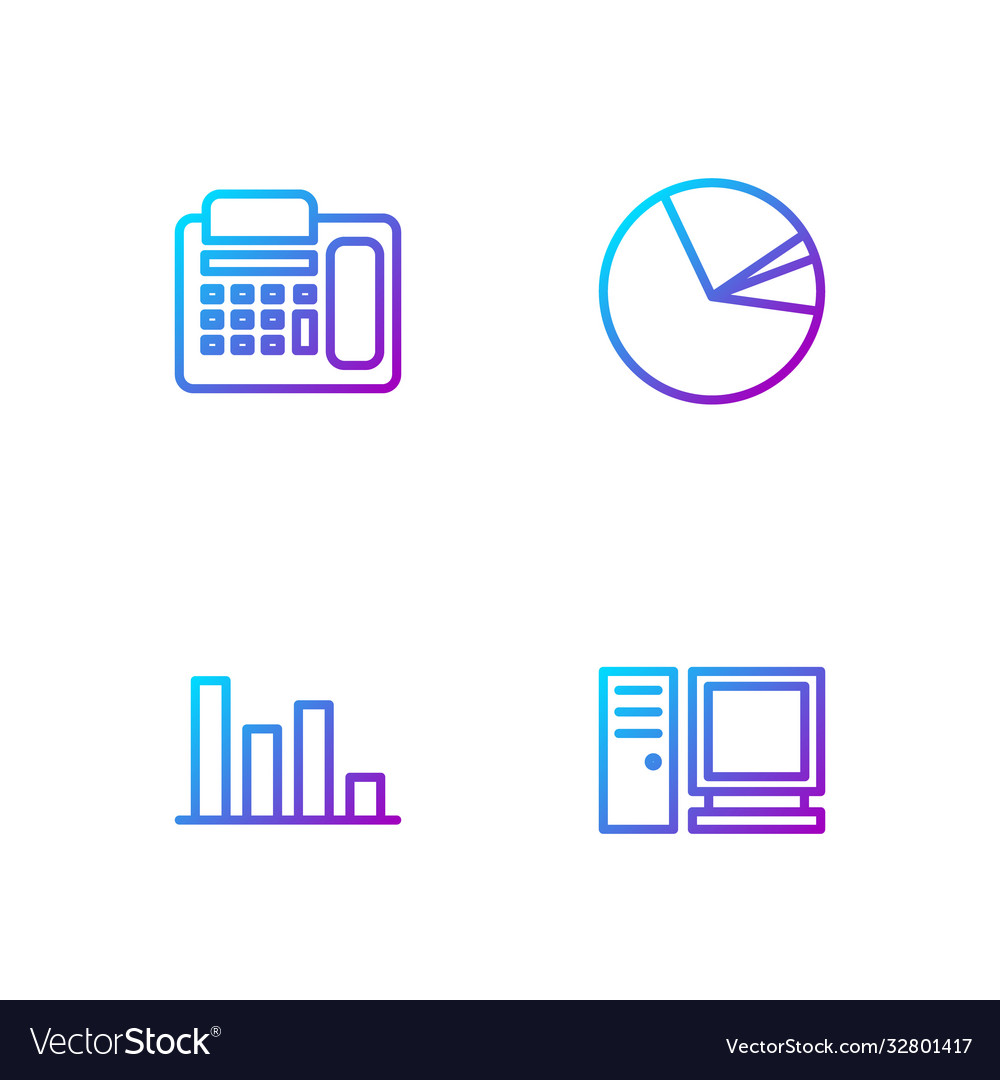 VectorStock®

VectorStock.com/32801417