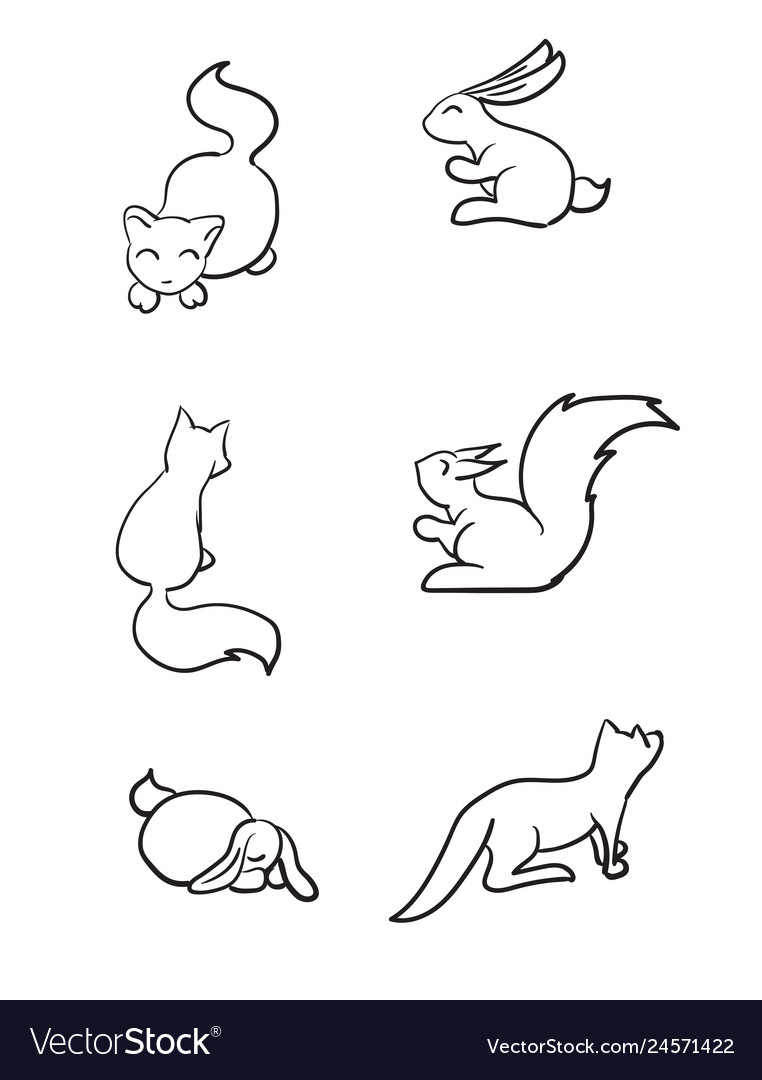 VectorStock®

VectorStock.com/24571422