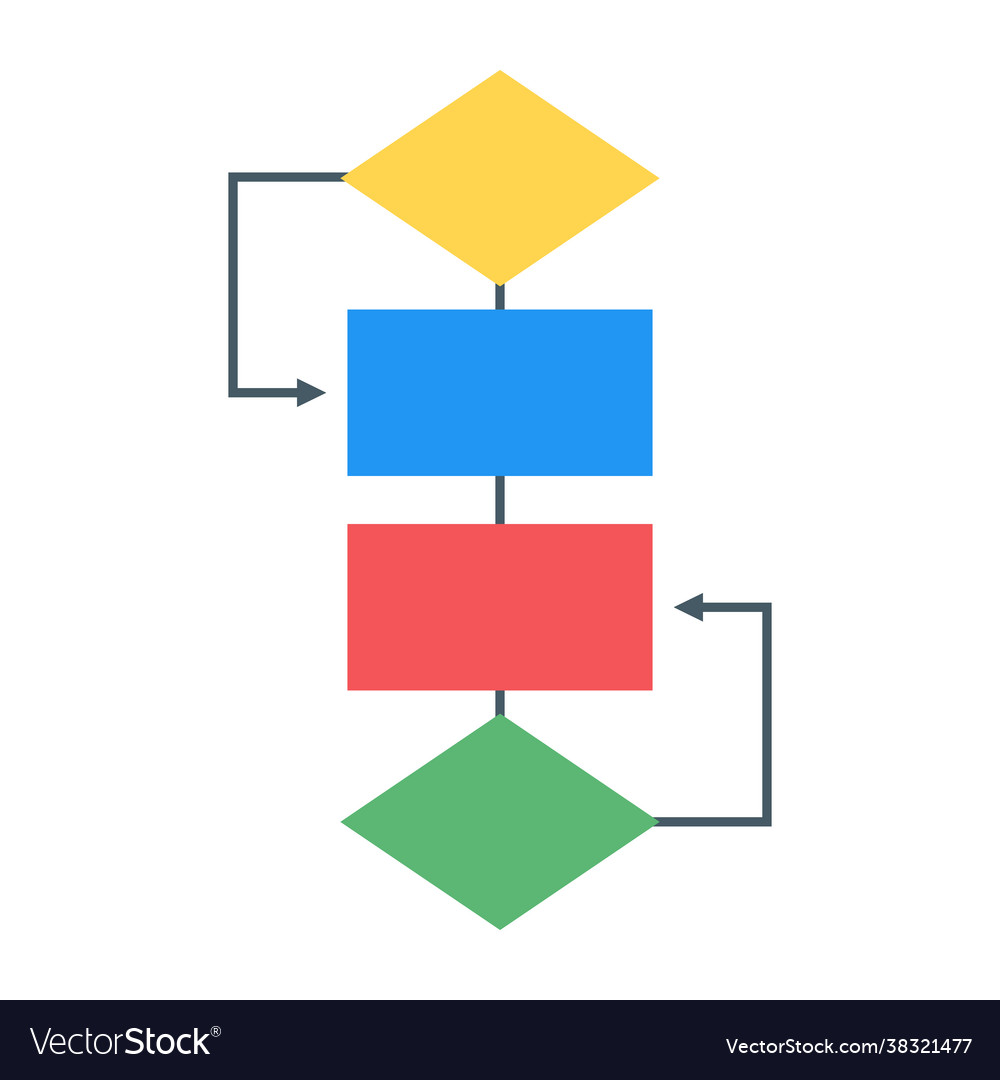 VectorStock®

VectorStock.com/38321477