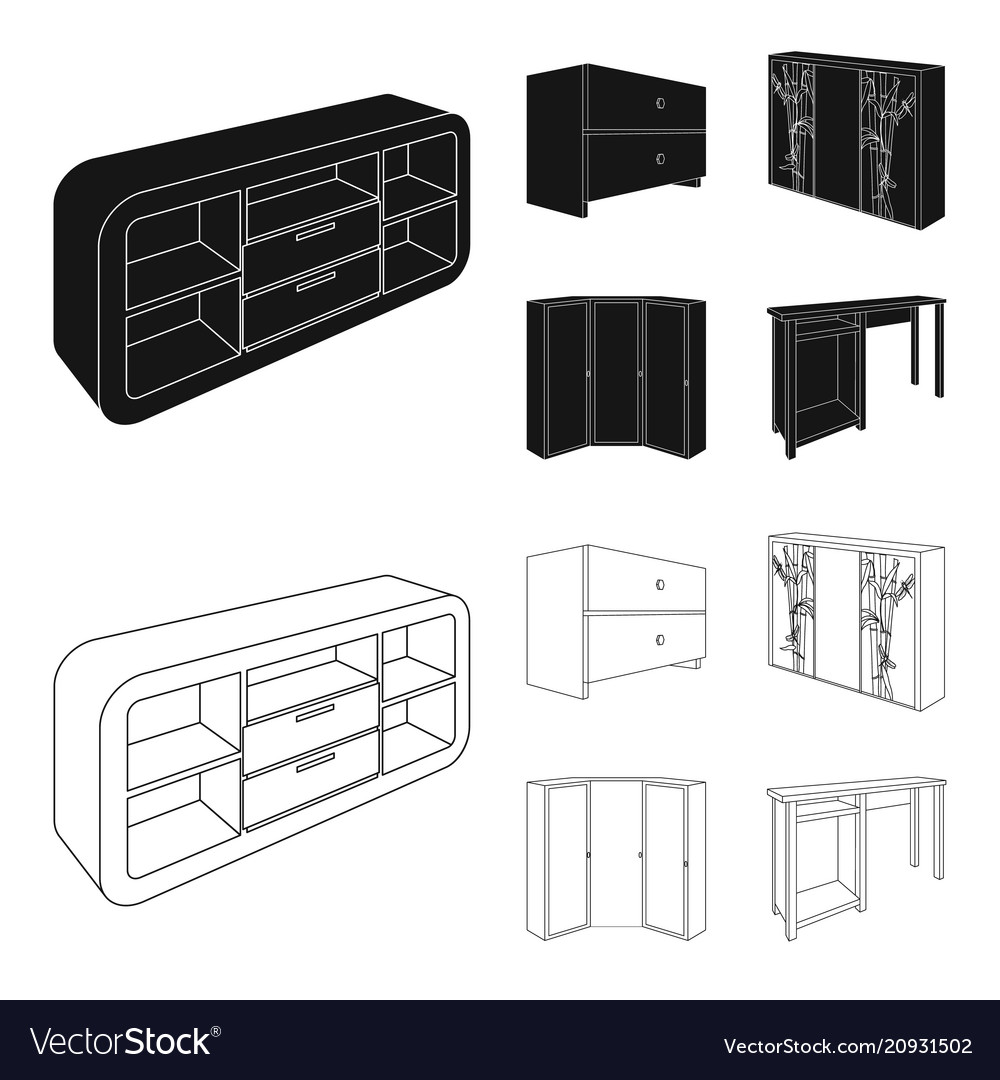 VectorStock®
VectorStock.com/20931502