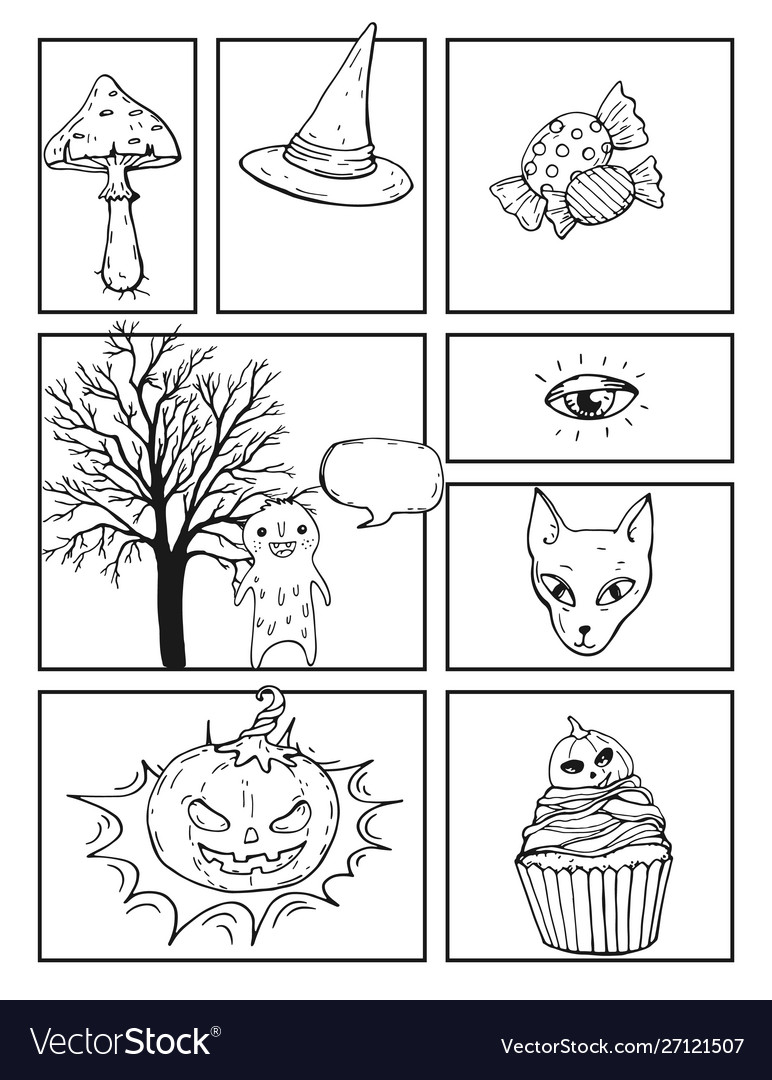 VectorStock®

VectorStock.com/27121507