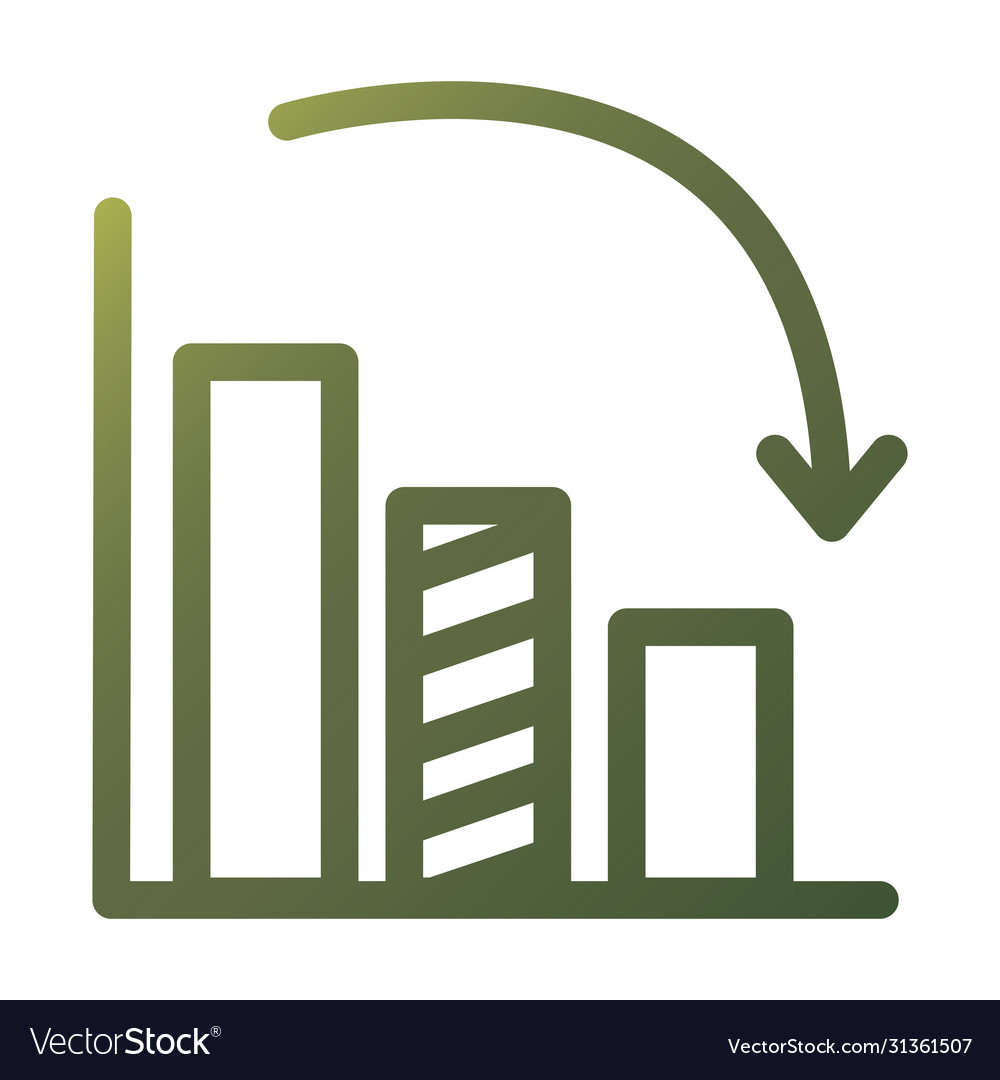 VectorStock®
VectorStock.com/31361507