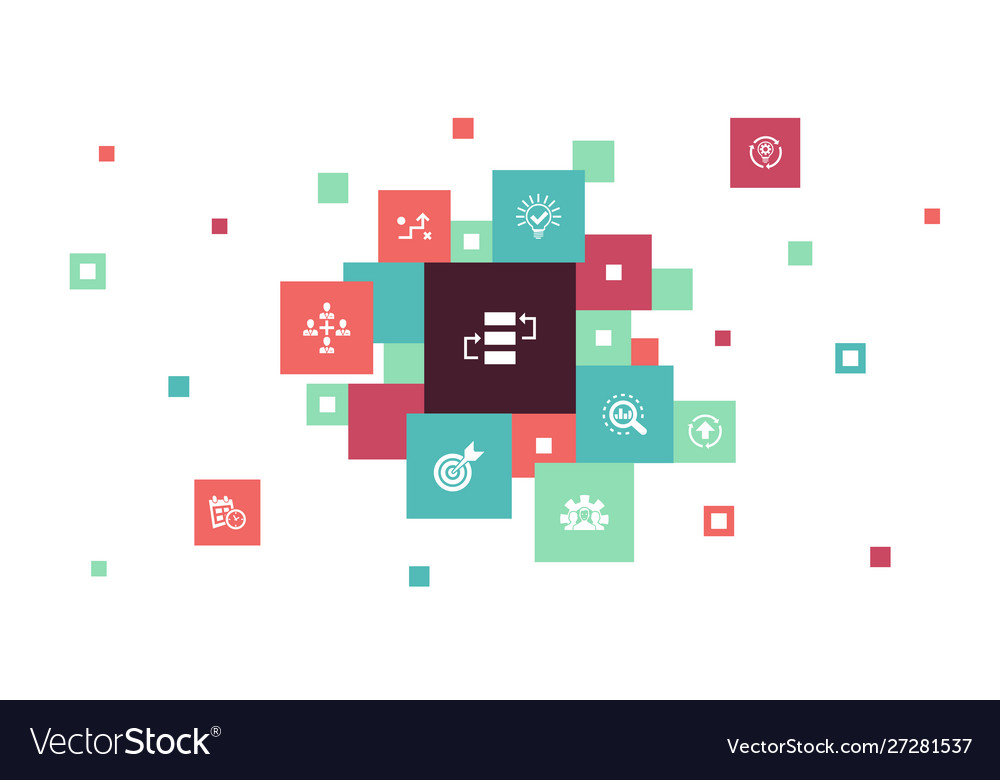 VectorStock®

VectorStock.com/27281537