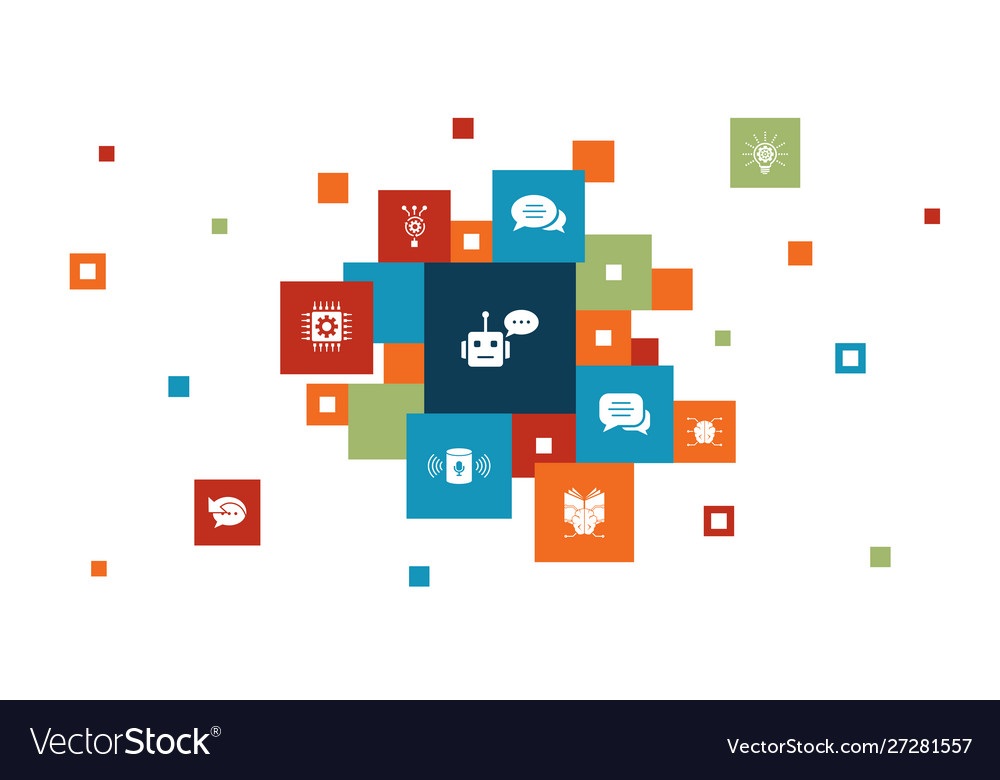 VectorStock®

VectorStock.com/27281557