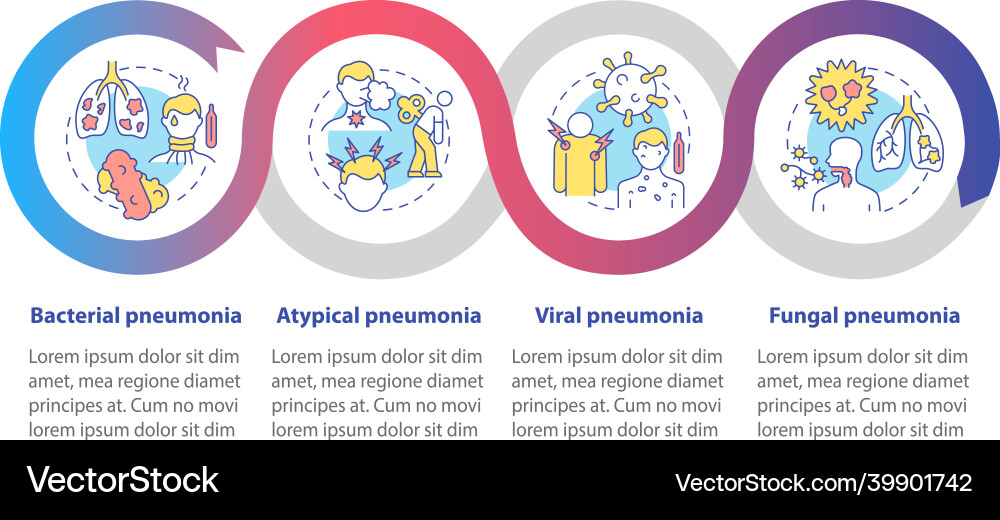 Bacterial pneumonia

Lorem ipsum dolor sit dim amet, mea regione diamet principes at. Cum no movi lorem ipsum dolor sit dim

Atypical pneumonia

Lorem ipsum dolor sit dim amet, mea regione diamet principes at. Cum no movi lorem ipsum dolor sit dim

Viral pneumonia

Lorem ipsum dolor sit dim amet, mea regione diamet principes at. Cum no movi lorem ipsum dolor sit dim

Fungal pneumonia

Lorem ipsum dolor sit dim amet, mea regione diamet principes at. Cum no movi lorem ipsum dolor sit dim

VectorStock

VectorStock.com/39901742