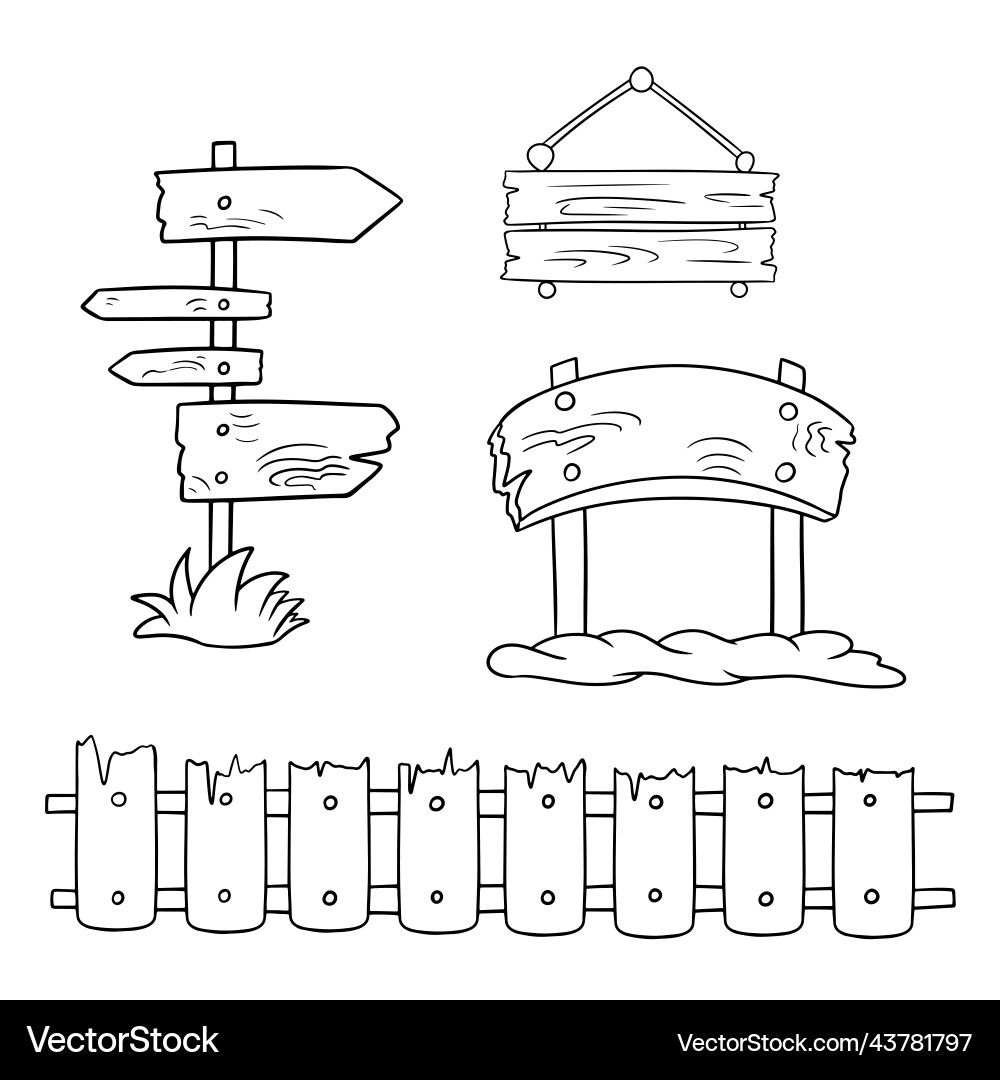 VectorStock®

VectorStock.com/43781797