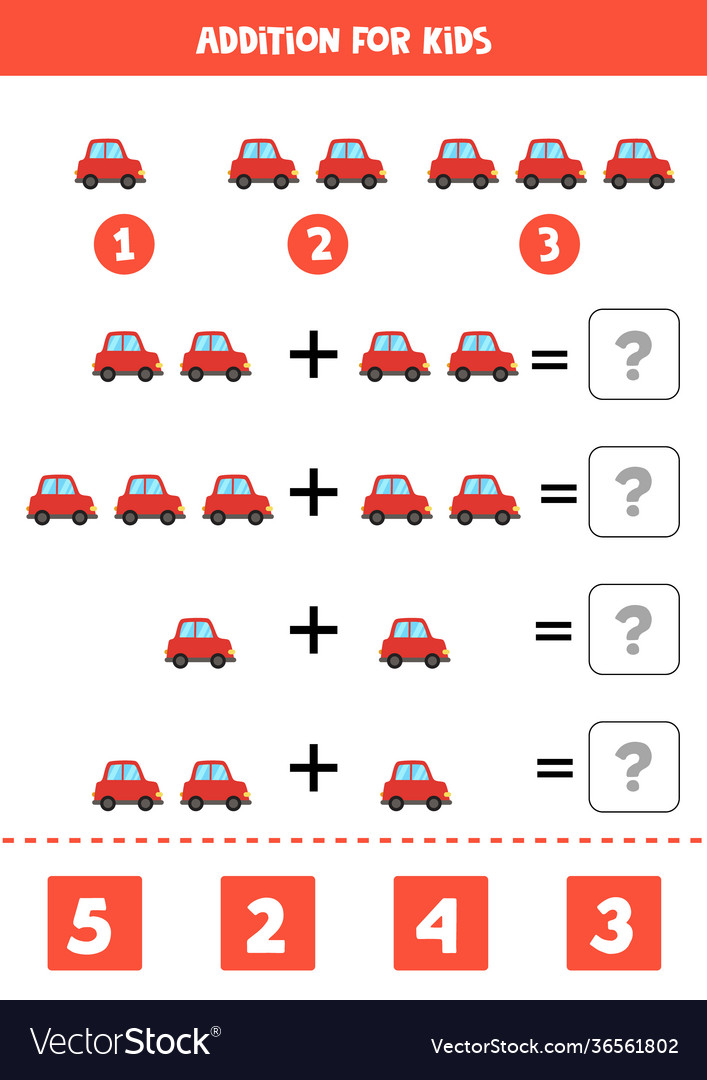 ADDITION FOR KIDS

1 2 3

+ = ?

+ = ?

+ = ?

+ = ?

5 2 4 3

VectorStock®

VectorStock.com/36561802