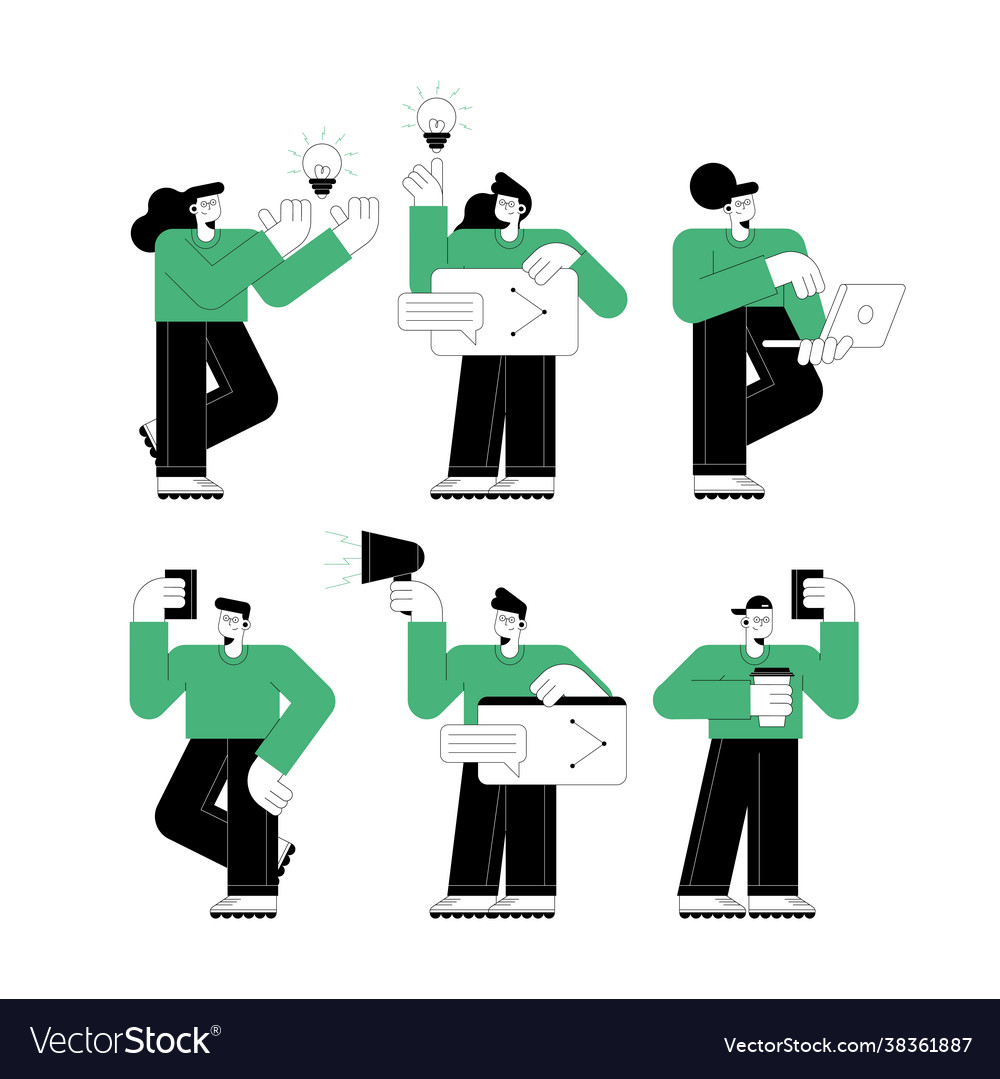 VectorStock®

VectorStock.com/38361887