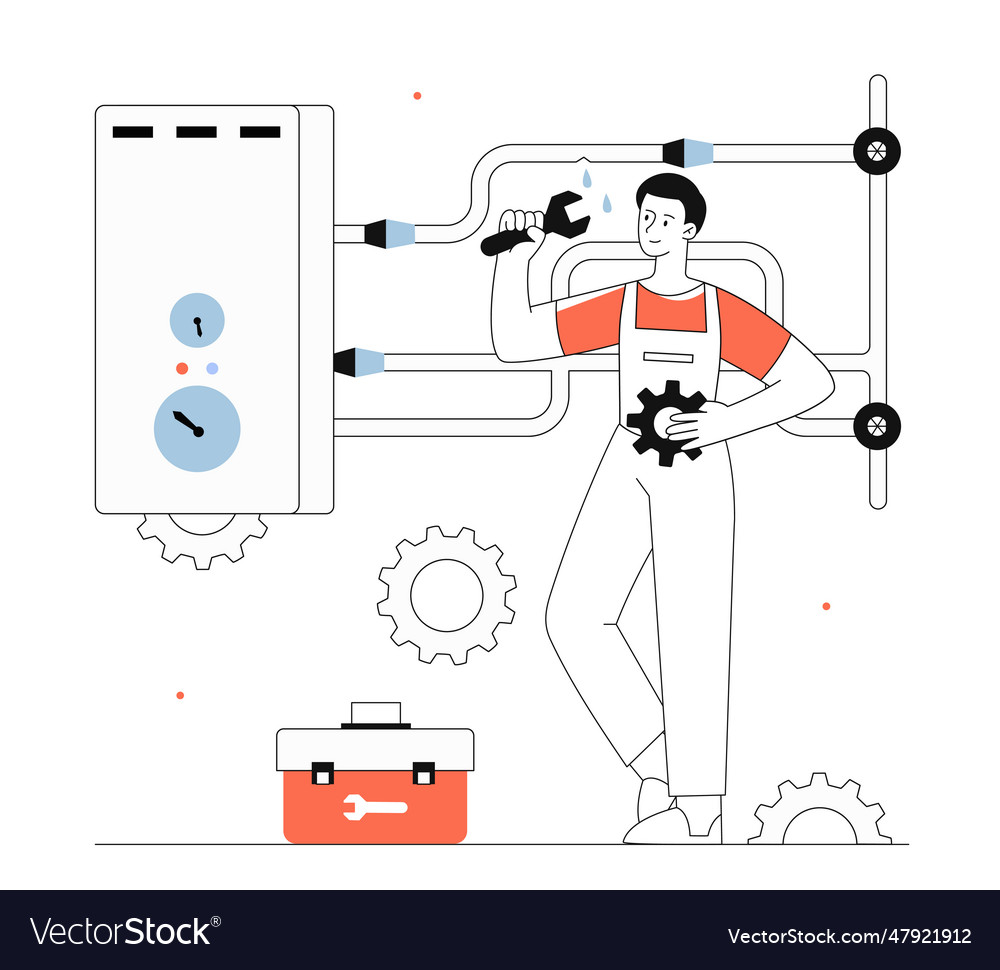 VectorStock®

VectorStock.com/47921912