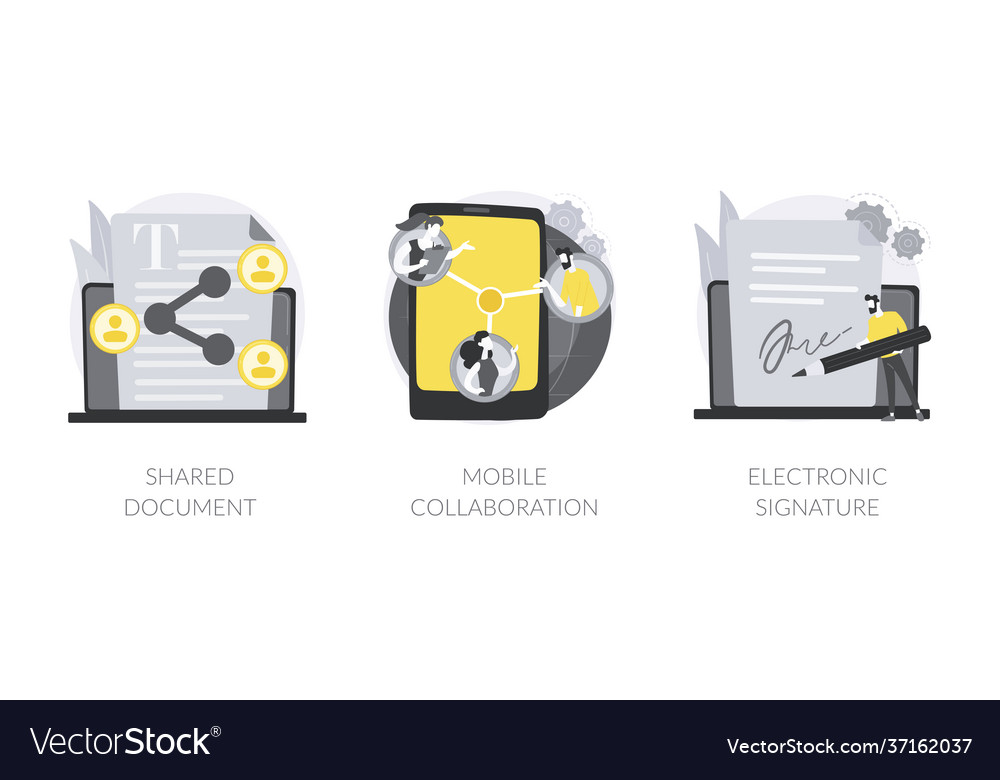 T

SHARED DOCUMENT

MOBILE COLLABORATION

ELECTRONIC SIGNATURE

VectorStock®

VectorStock.com/37162037