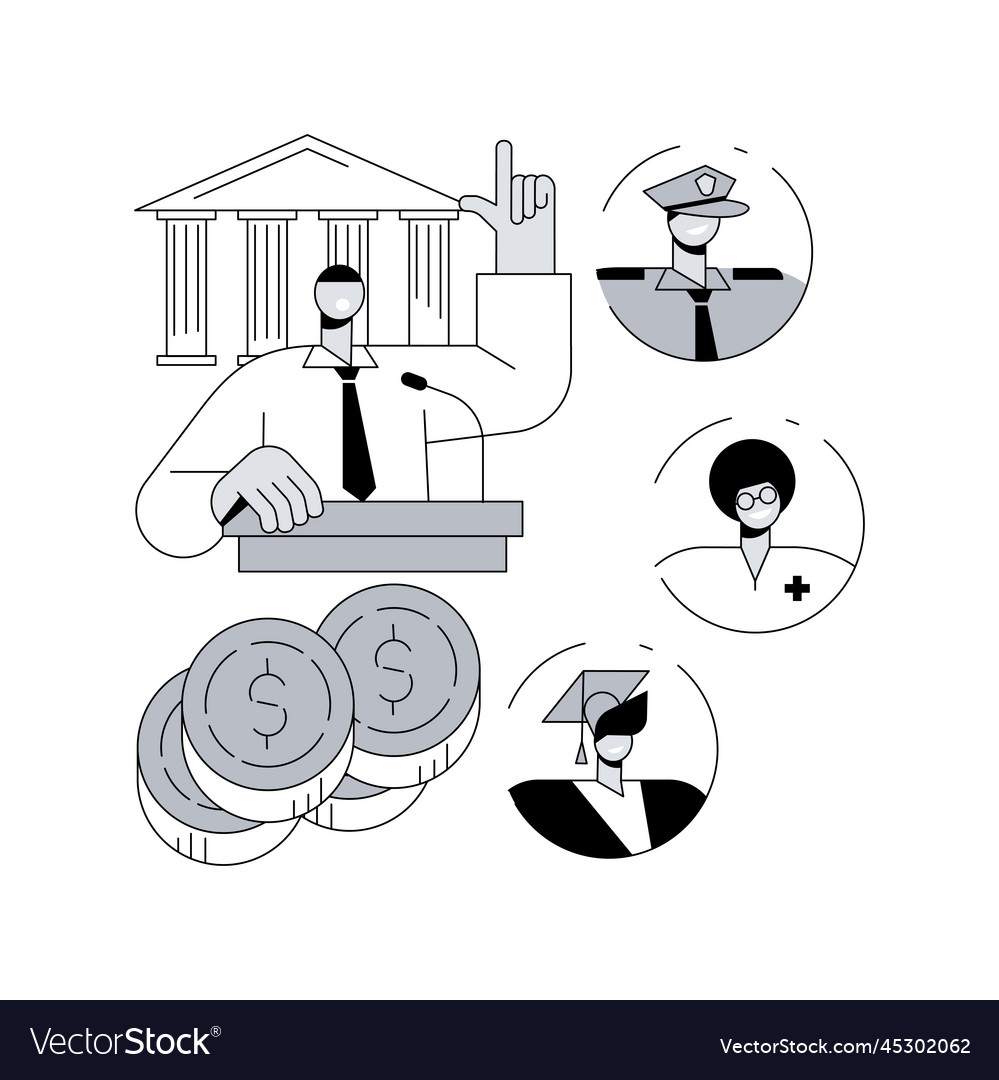 $ $

VectorStock®

VectorStock.com/45302062