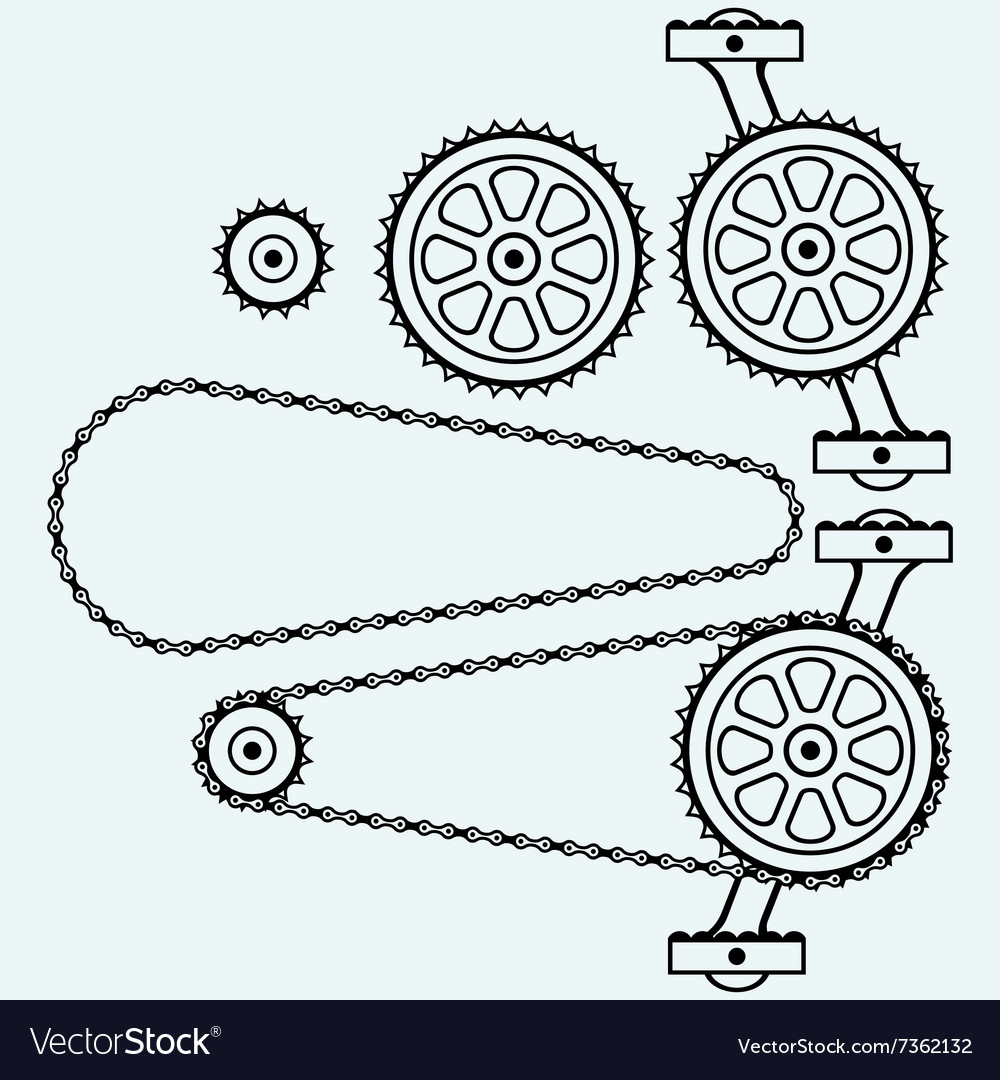 VectorStock®

VectorStock.com/7362132