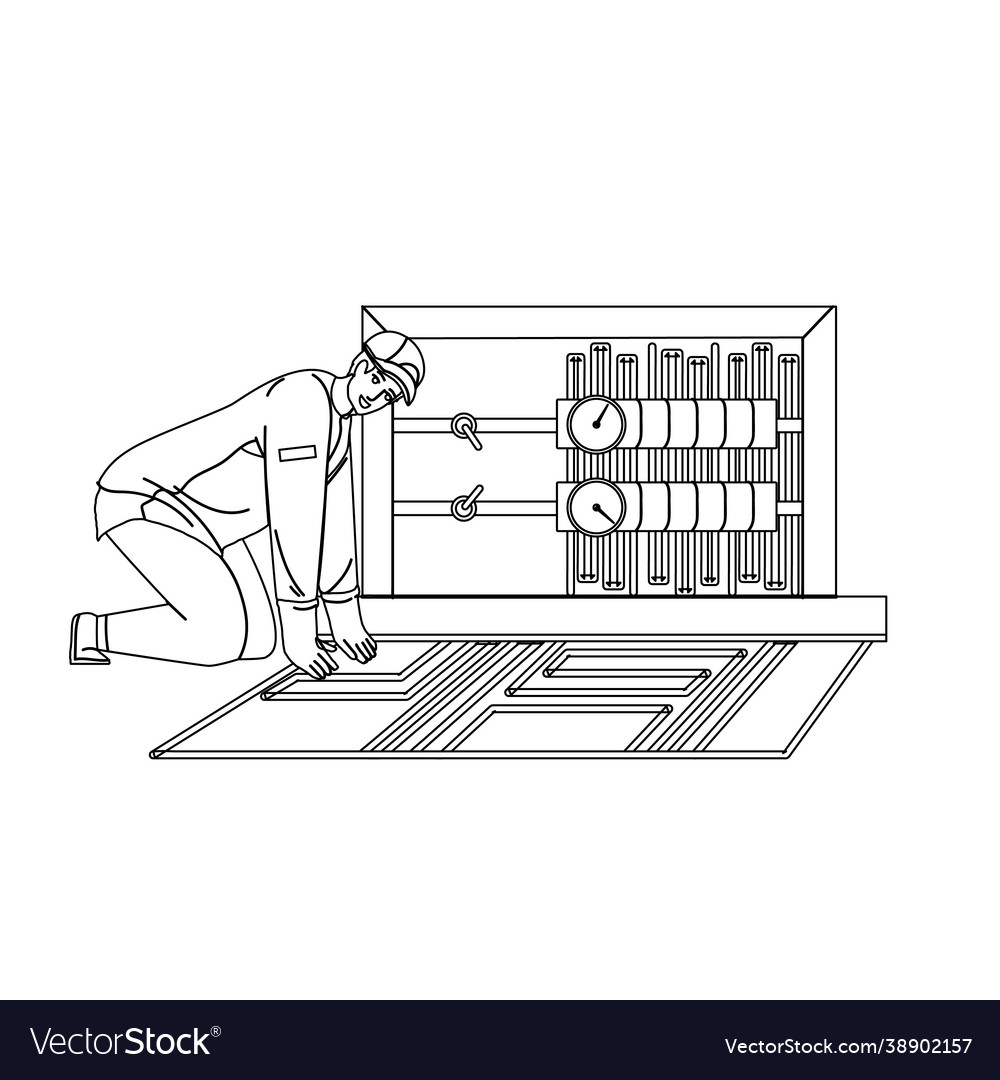 VectorStock®

VectorStock.com/38902157